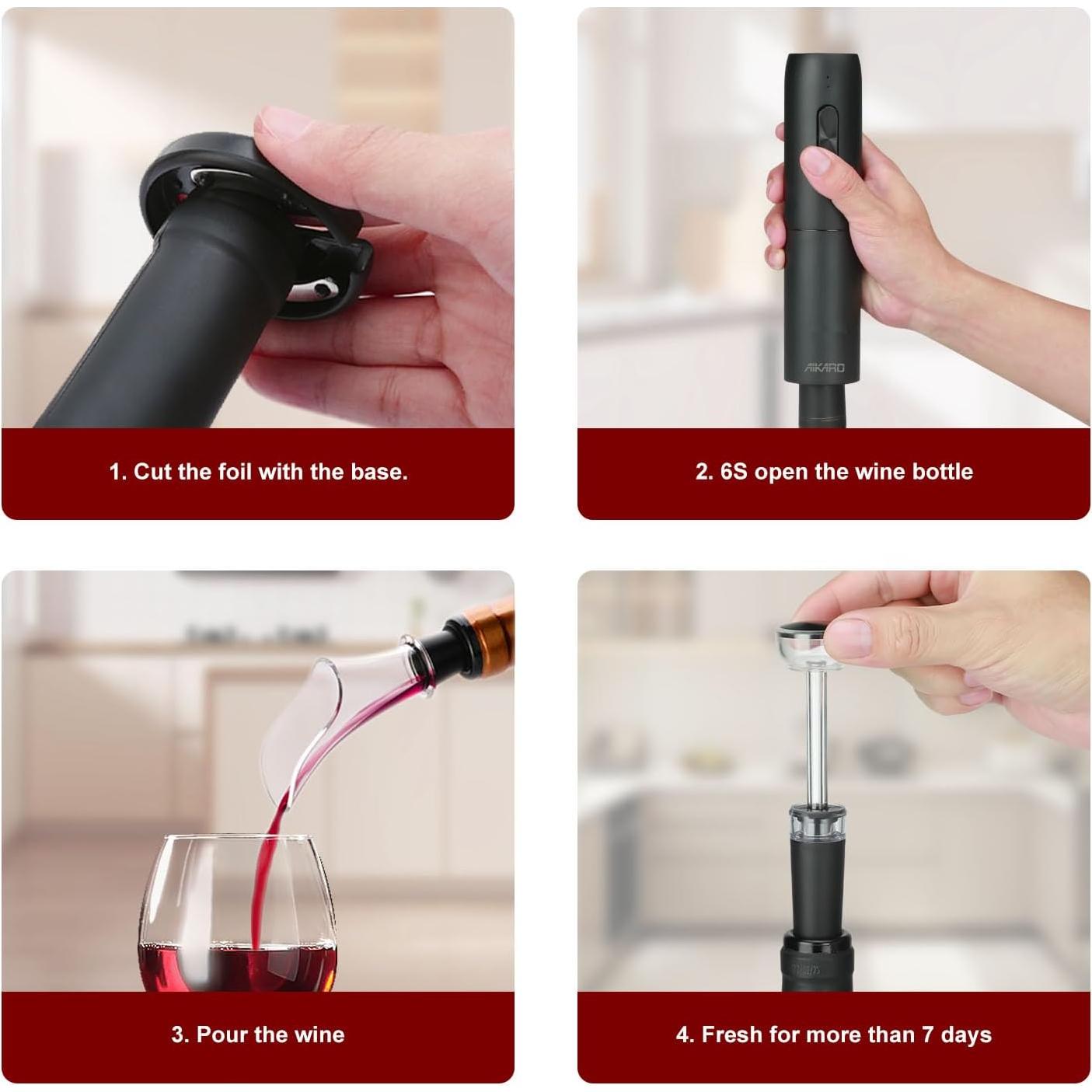 1. Cut the foil with the base.

AIKARO

2. 6S open the wine bottle

3. Pour the wine

4. Fresh for more than 7 days