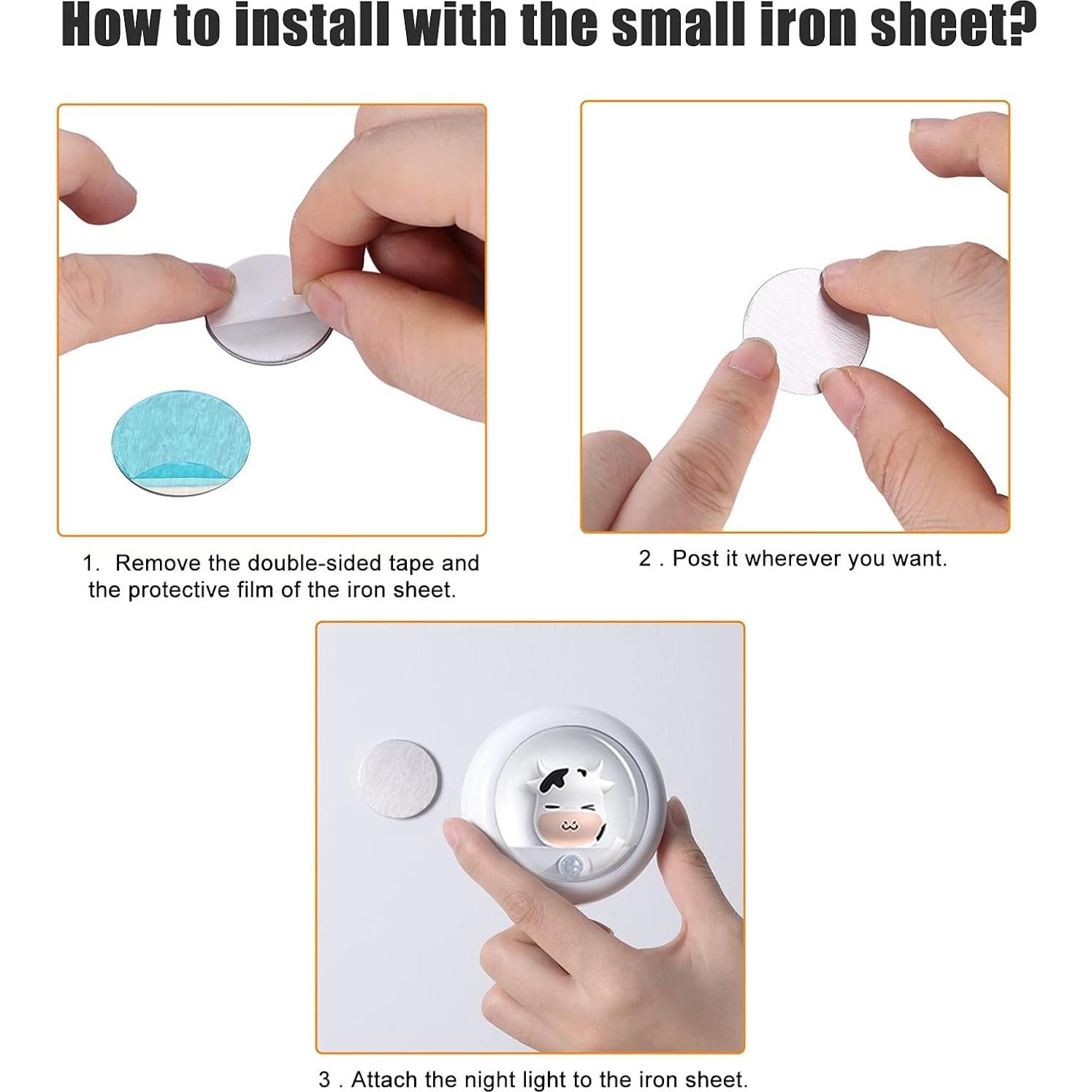 How to install with the small iron sheet?

1. Remove the double-sided tape and the protective film of the iron sheet.

2 . Post it wherever you want.

3 . Attach the night light to the iron sheet.