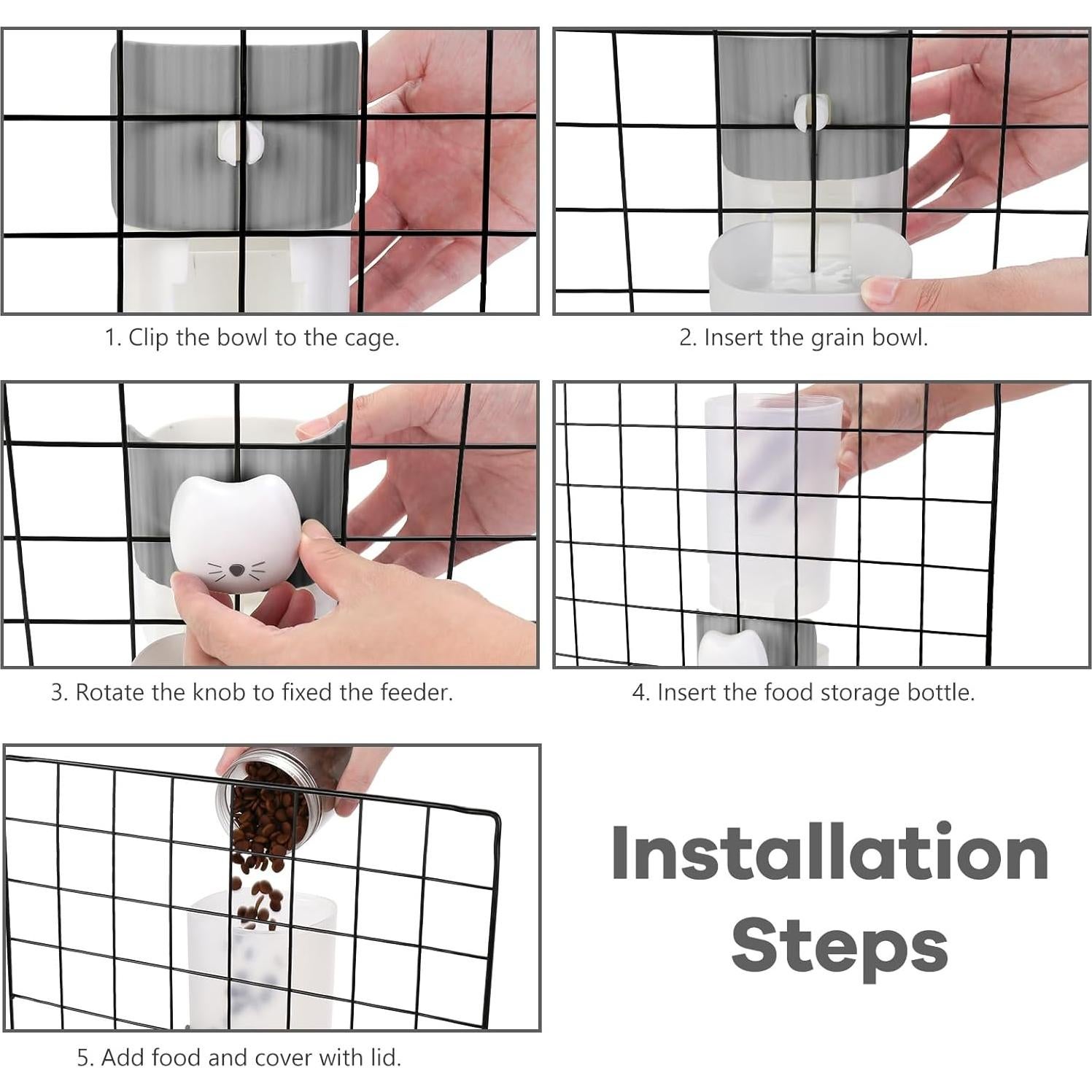 1. Clip the bowl to the cage.

2. Insert the grain bowl.

3. Rotate the knob to fixed the feeder.

4. Insert the food storage bottle.

5. Add food and cover with lid.

Installation Steps