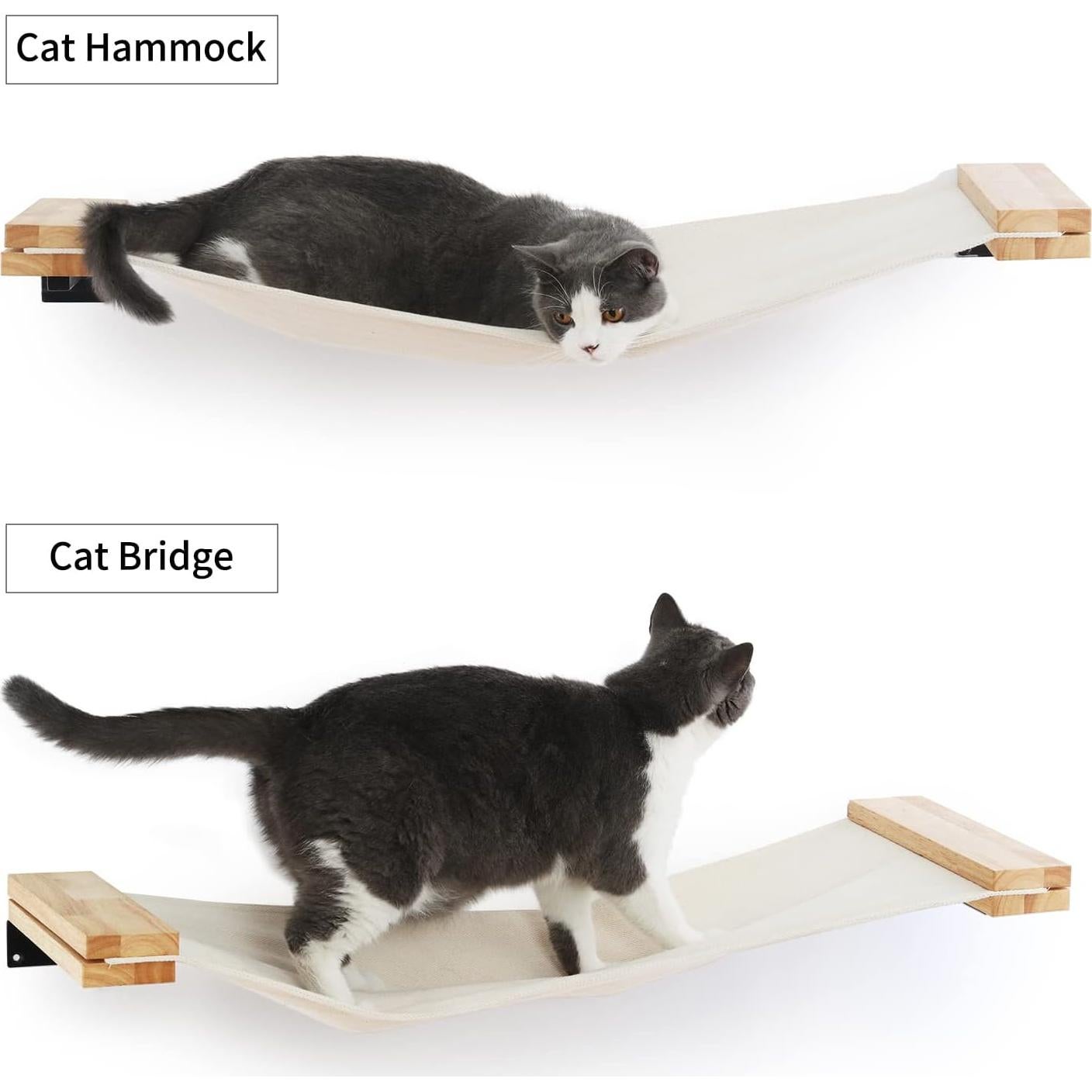 Cat Hammock

Cat Bridge