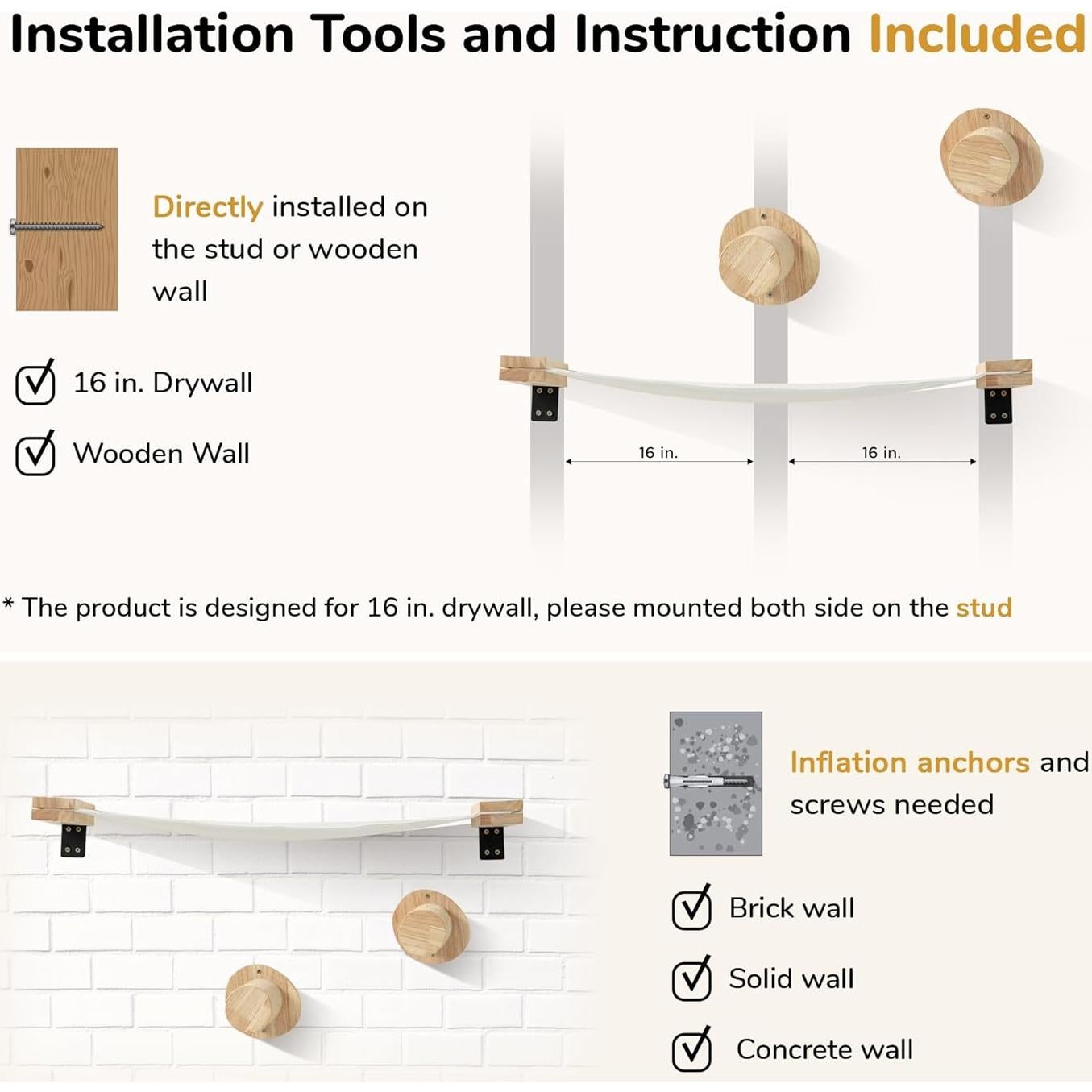 Installation Tools and Instruction Included

Directly installed on the stud or wooden wall

16 in. Drywall

Wooden Wall

16 in.

16 in.

* The product is designed for 16 in. drywall, please mounted both side on the stud

Inflation anchors and screws needed

Brick wall

Solid wall

Concrete wall