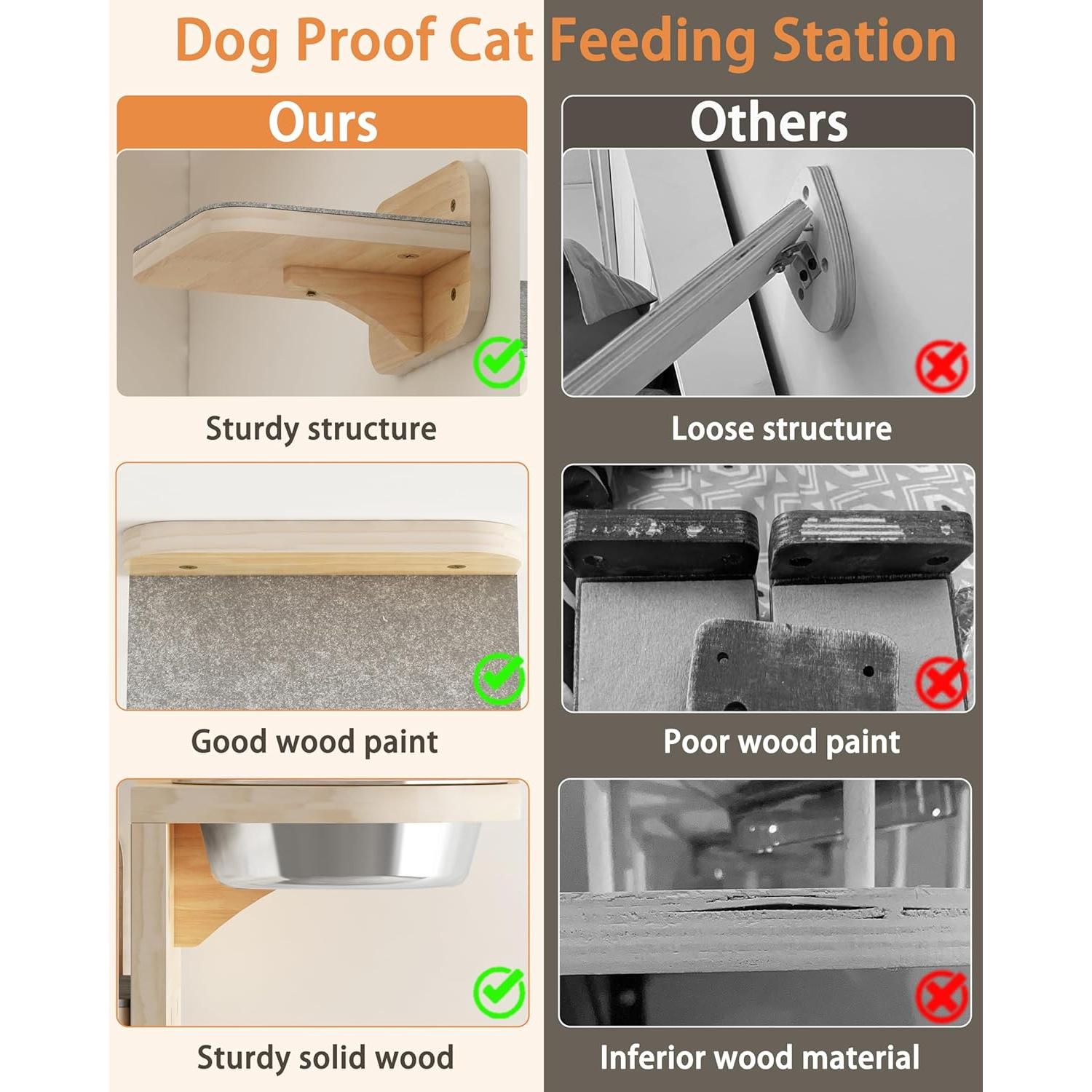 Dog Proof Cat Feeding Station

Ours

Sturdy structure

Good wood paint

Sturdy solid wood

Others

Loose structure

Poor wood paint

Inferior wood material