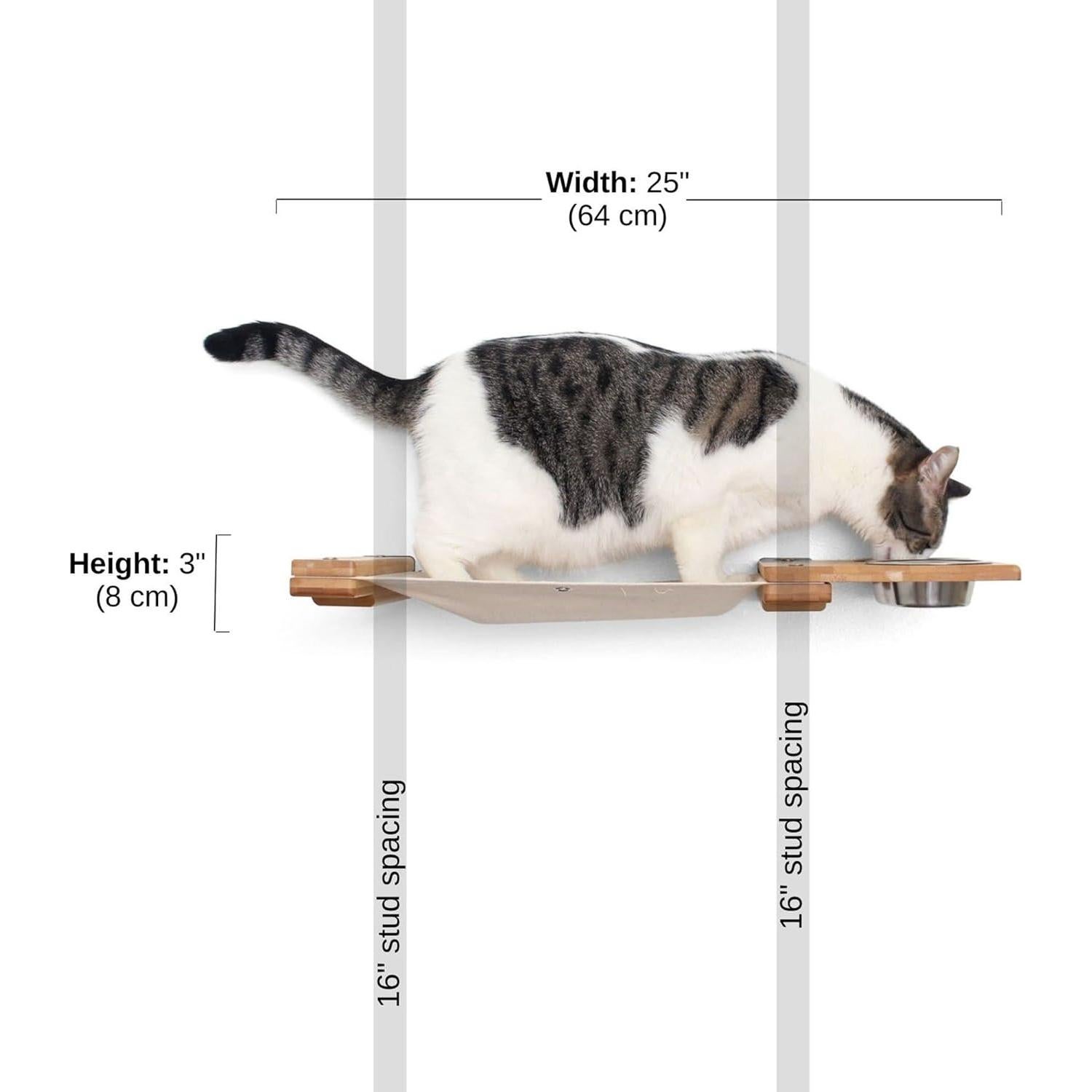 Width: 25"
(64 cm)

Height: 3"
(8 cm)

16" stud spacing

16" stud spacing