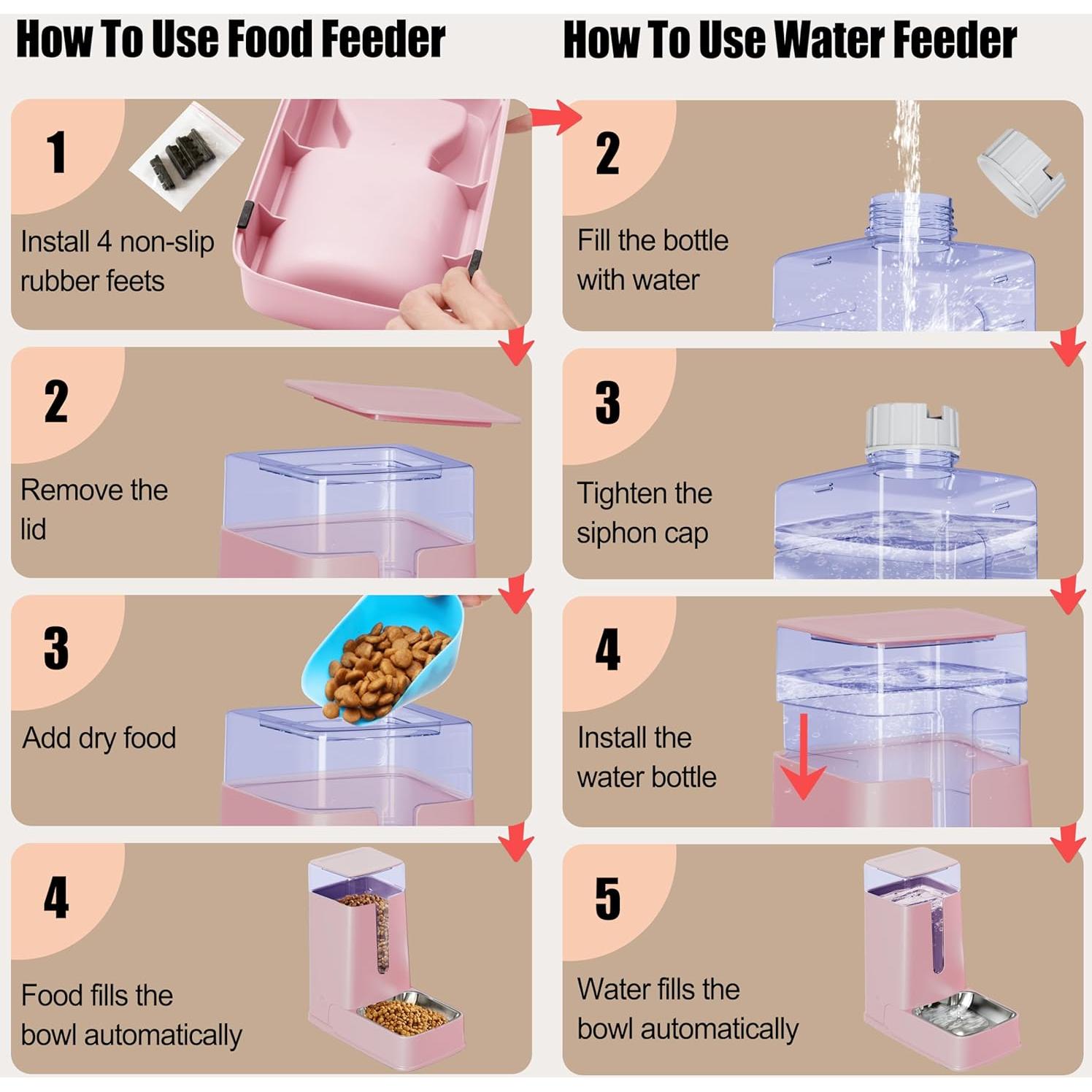 How To Use Food Feeder

1

Install 4 non-slip rubber feets

2

Remove the lid

3

Add dry food

4

Food fills the bowl automatically

How To Use Water Feeder

2

Fill the bottle with water

3

Tighten the siphon cap

4

Install the water bottle

5

Water fills the bowl automatically