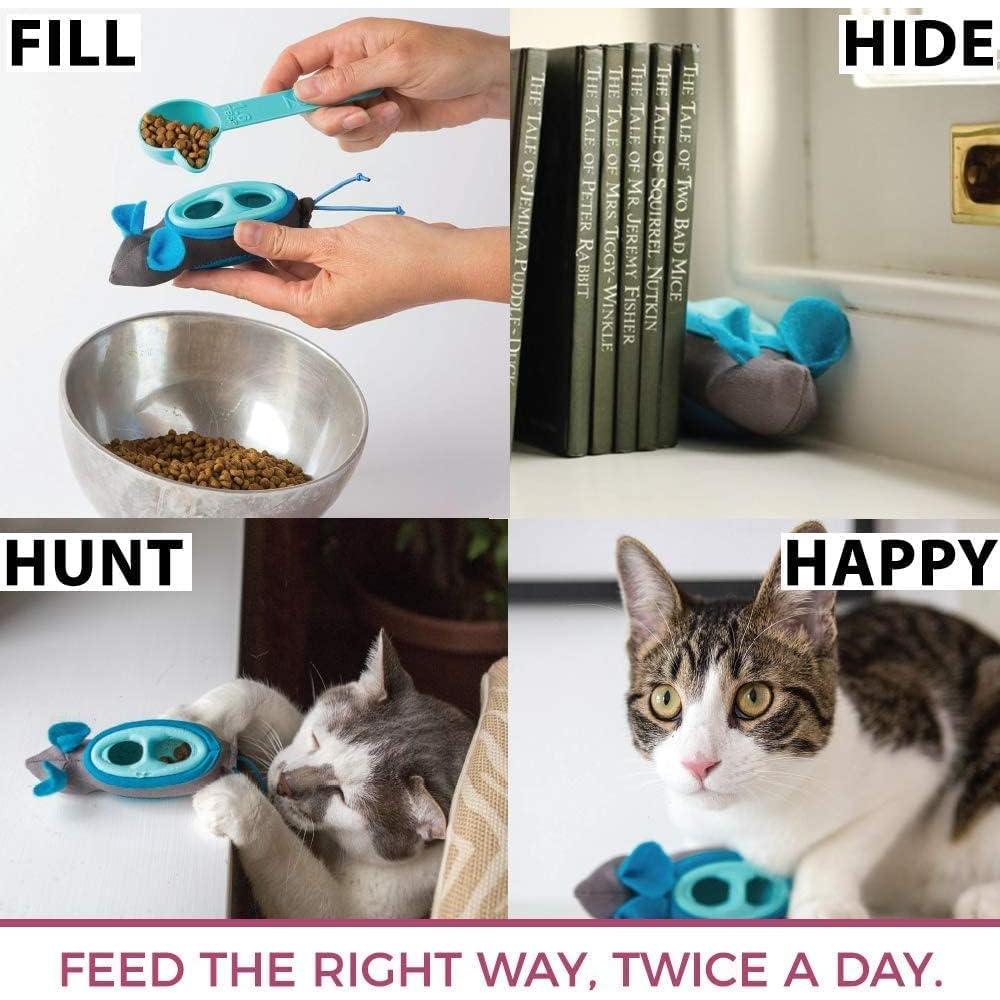 FILL

HIDE

THE TALE OF JEMIMA PUDDLE-DUCK

THE TALE OF PETER RABBIT

THE TALE OF MRS. TIGGY-WINKLE

THE TALE OF MR. JEREMY FISHER

THE TALE OF SQUIRREL NUTKIN

THE TALE OF TWO BAD MICE

HUNT

HAPPY

FEED THE RIGHT WAY, TWICE A DAY.