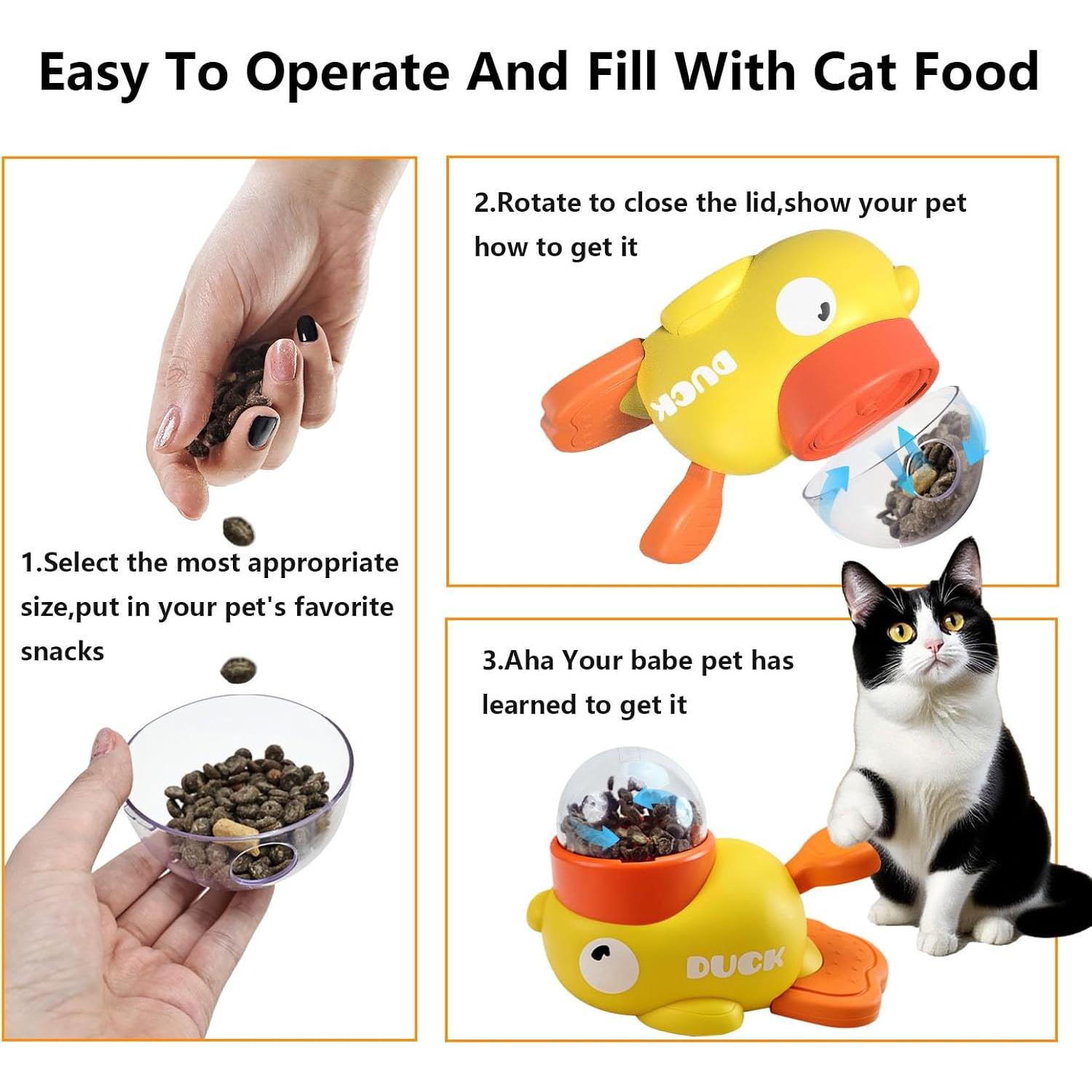 Easy To Operate And Fill With Cat Food

1.Select the most appropriate size,put in your pet's favorite snacks

2.Rotate to close the lid,show your pet how to get it

DUCK

3.Aha Your babe pet has learned to get it

DUCK