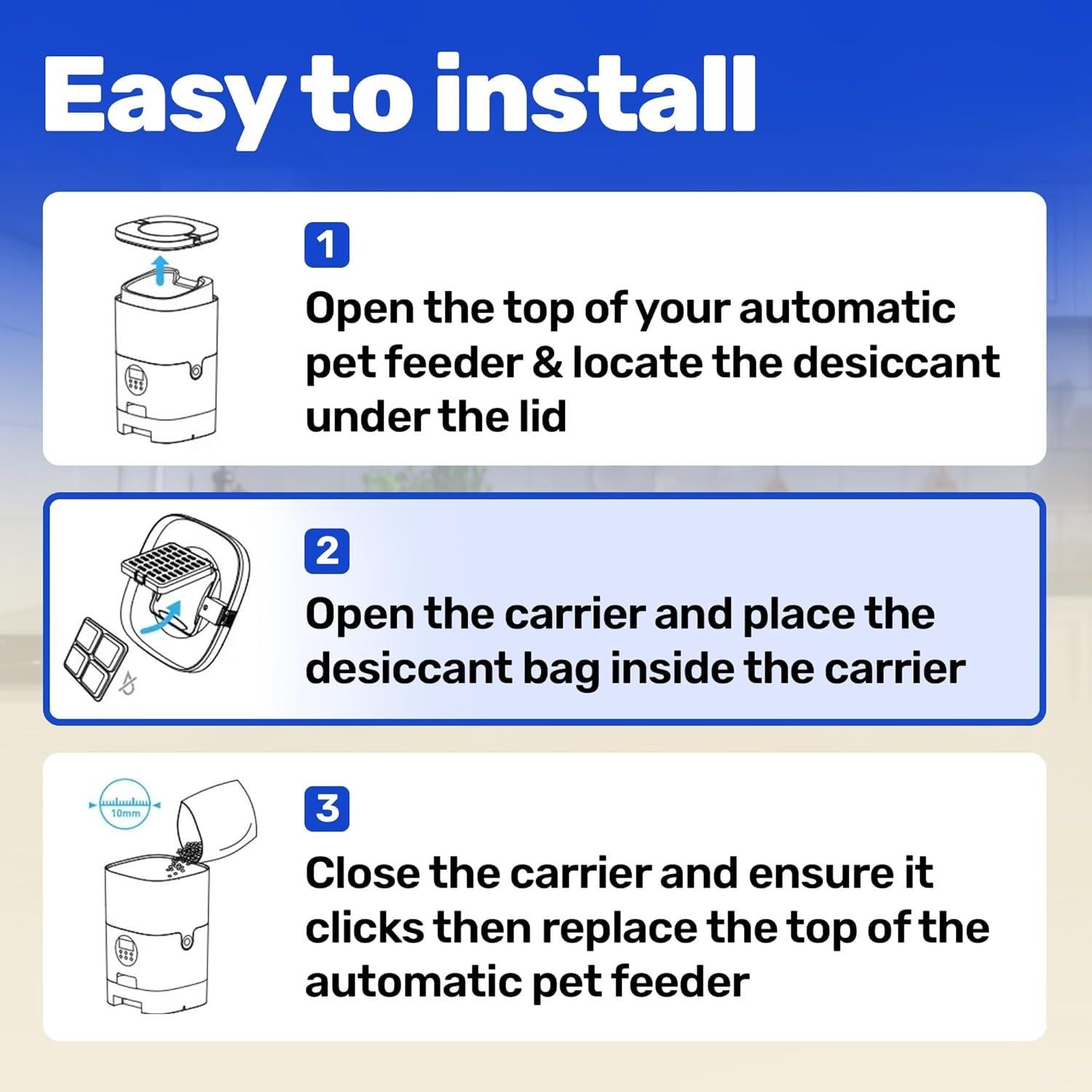 Easy to install

1

Open the top of your automatic pet feeder & locate the desiccant under the lid

2

Open the carrier and place the desiccant bag inside the carrier

10mm

3

Close the carrier and ensure it clicks then replace the top of the automatic pet feeder