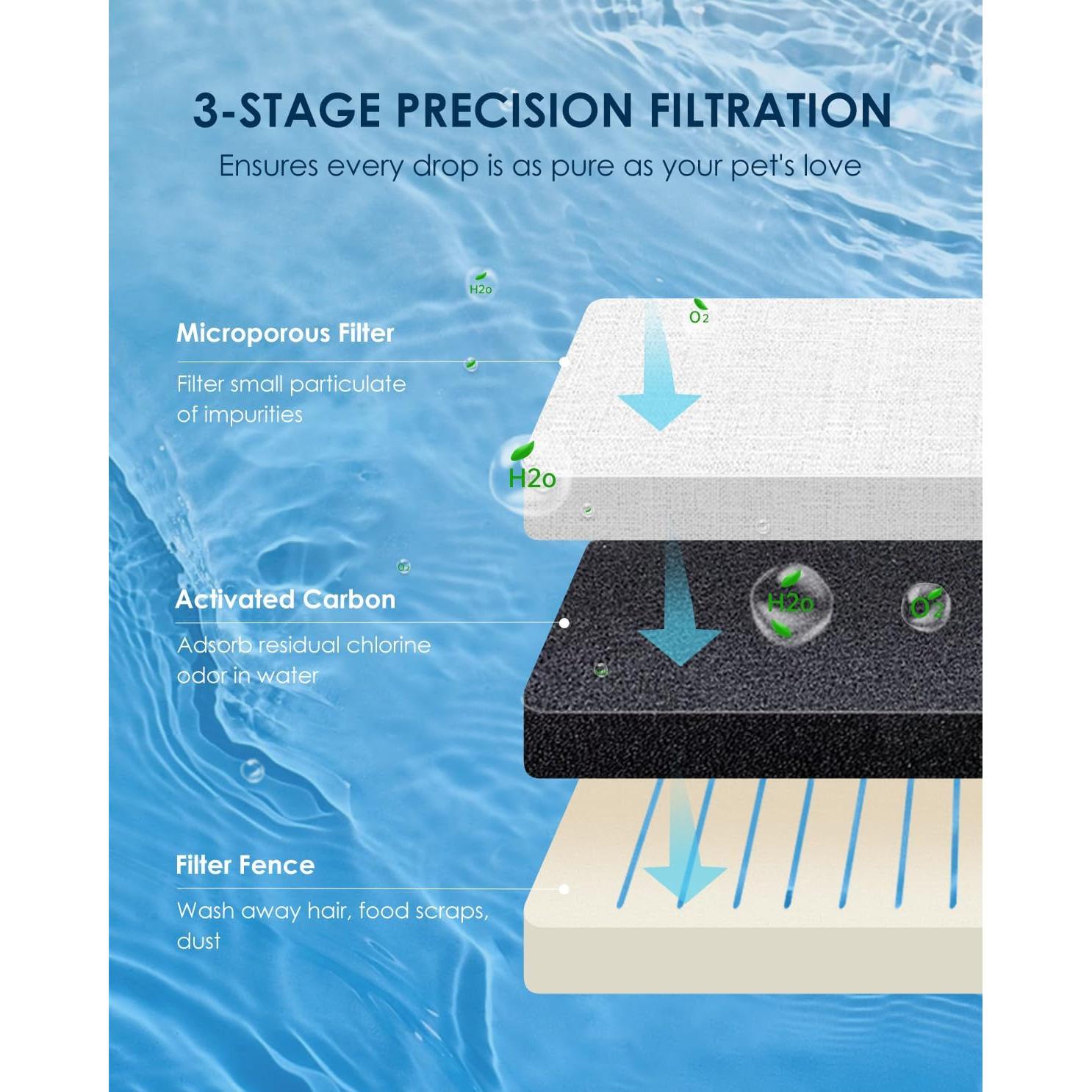 3-STAGE PRECISION FILTRATION

Ensures every drop is as pure as your pet's love

H2o

O2

Microporous Filter

Filter small particulate of impurities

H2o

O2

Activated Carbon

Adsorb residual chlorine odor in water

H2o

O2

Filter Fence

Wash away hair, food scraps, dust