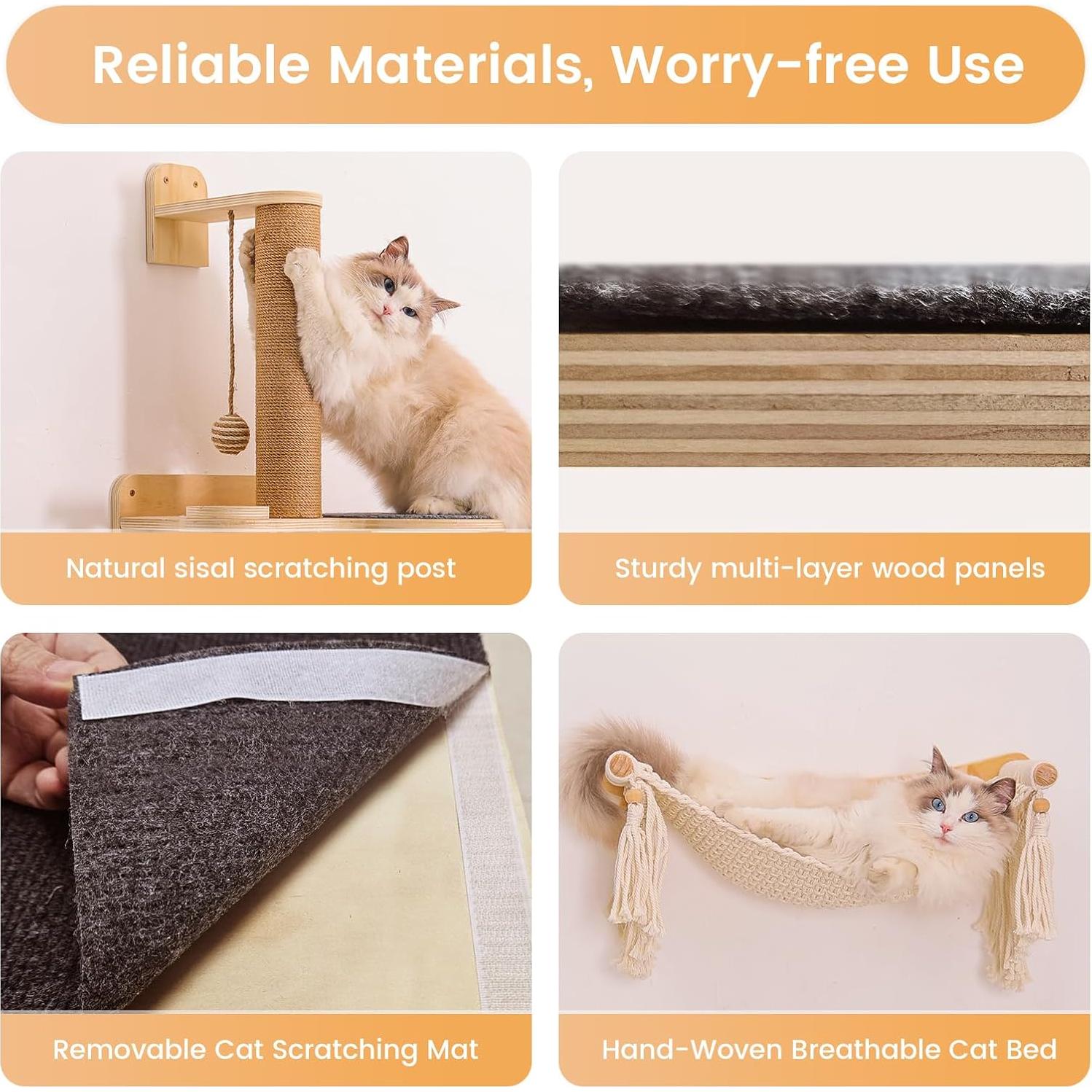 Reliable Materials, Worry-free Use

Natural sisal scratching post

Sturdy multi-layer wood panels

Removable Cat Scratching Mat

Hand-Woven Breathable Cat Bed