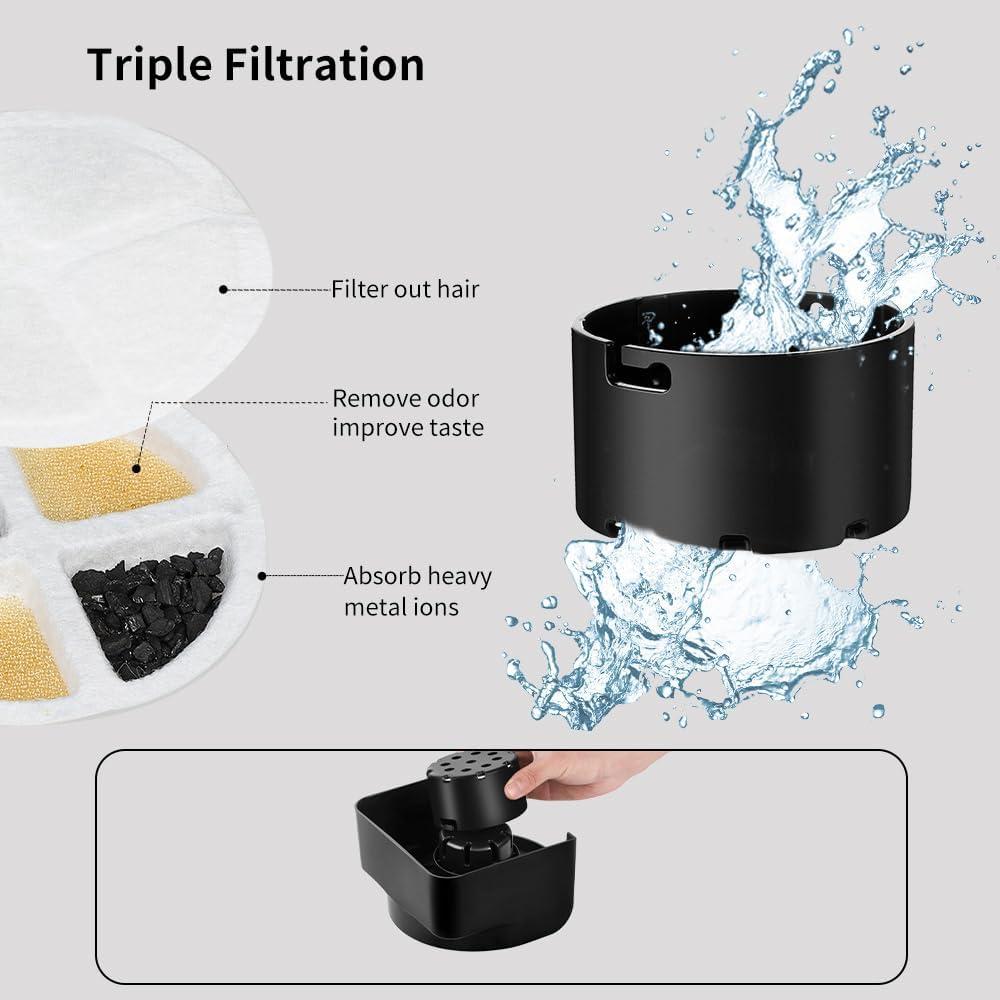 Triple Filtration

Filter out hair

Remove odor
improve taste

Absorb heavy
metal ions