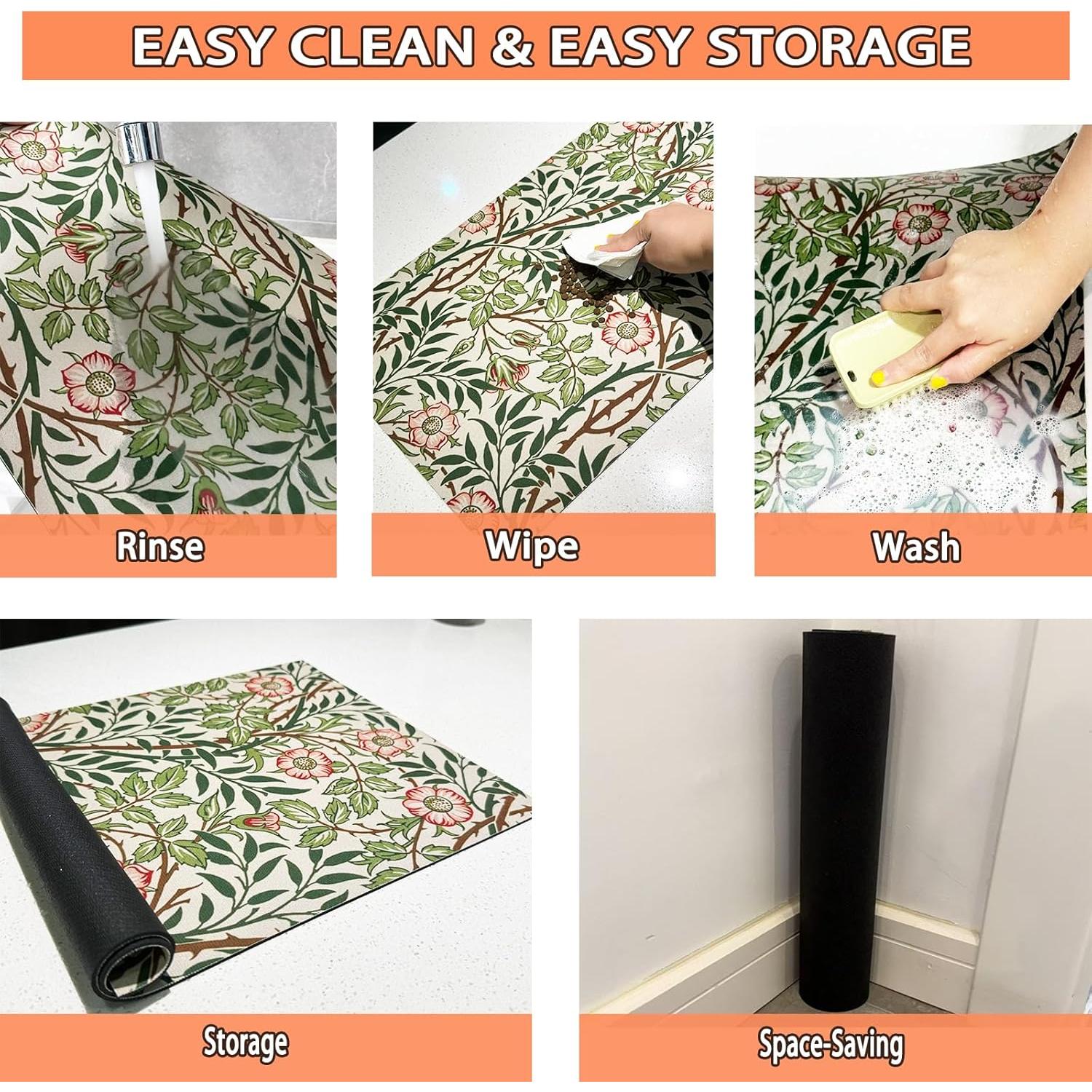 EASY CLEAN & EASY STORAGE

Rinse

Wipe

Wash

Storage

Space-Saving