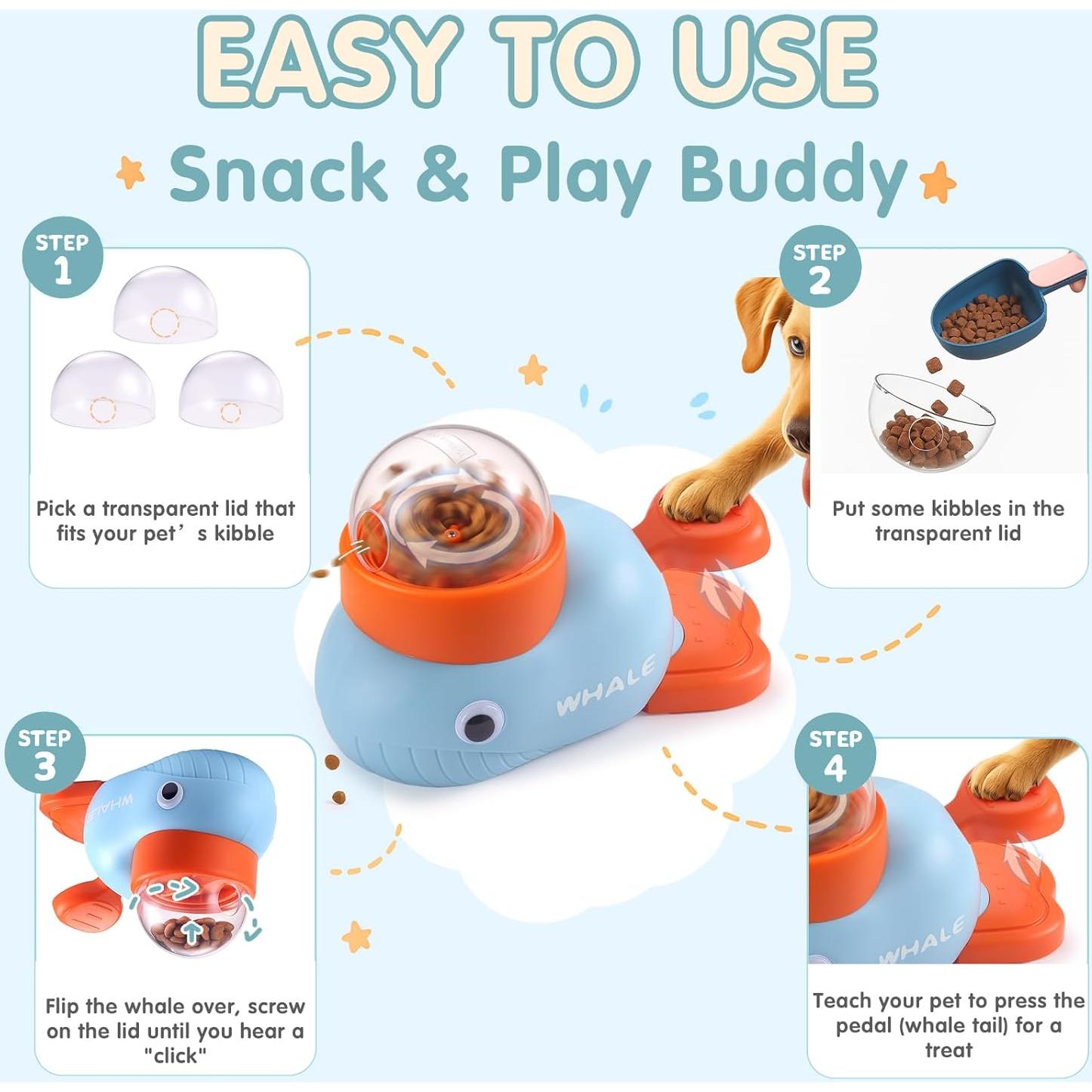 EASY TO USE

Snack & Play Buddy

STEP 1

Pick a transparent lid that fits your pet’s kibble

STEP 2

Put some kibbles in the transparent lid

WHALE

STEP 3

WHALE

Flip the whale over, screw on the lid until you hear a "click"

STEP 4

WHALE

Teach your pet to press the pedal (whale tail) for a treat