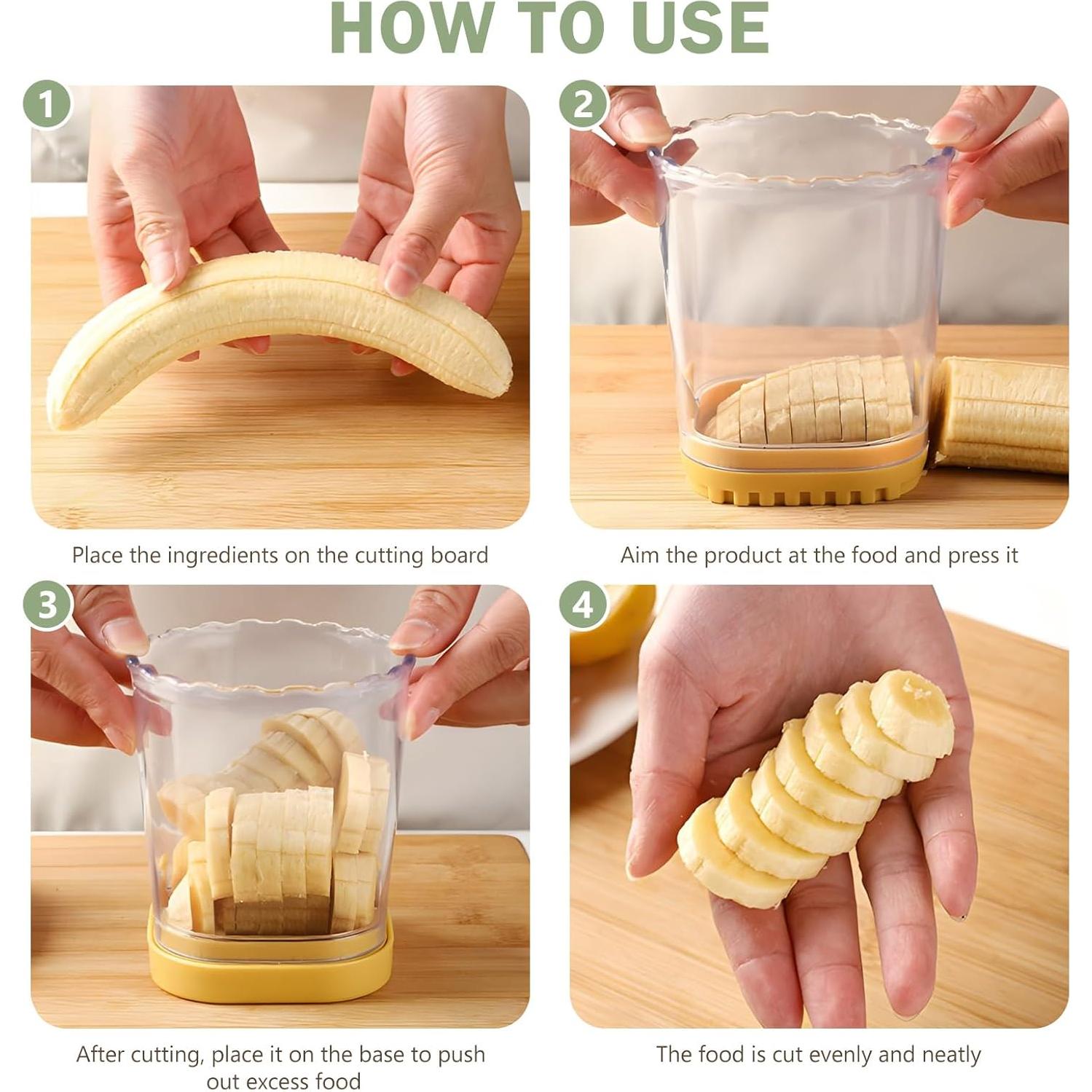 HOW TO USE

1

Place the ingredients on the cutting board

2

Aim the product at the food and press it

3

After cutting, place it on the base to push out excess food

4

The food is cut evenly and neatly