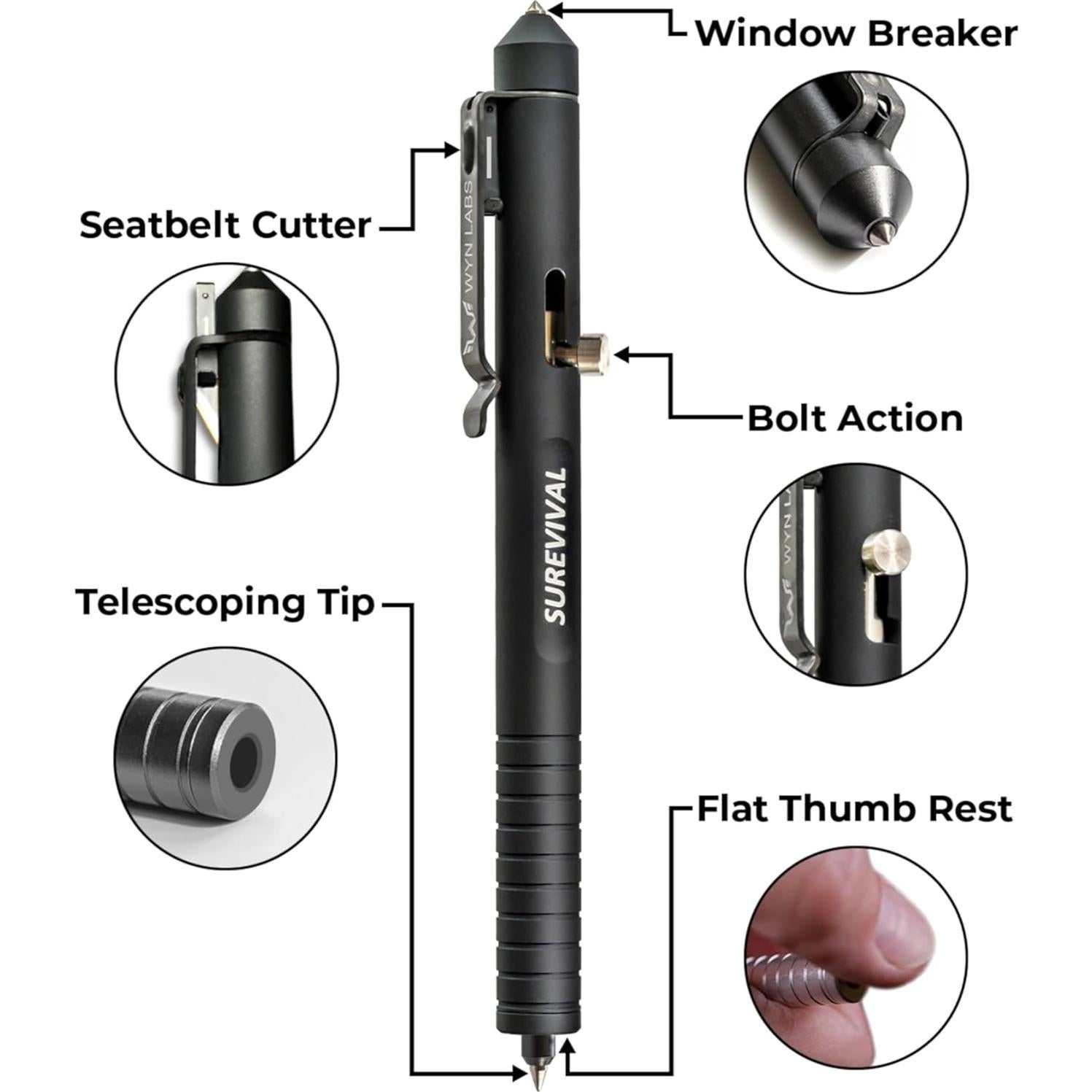 Window Breaker

Seatbelt Cutter

WYN LABS

Bolt Action

SUREVIVAL

WYN LABS

Telescoping Tip

Flat Thumb Rest