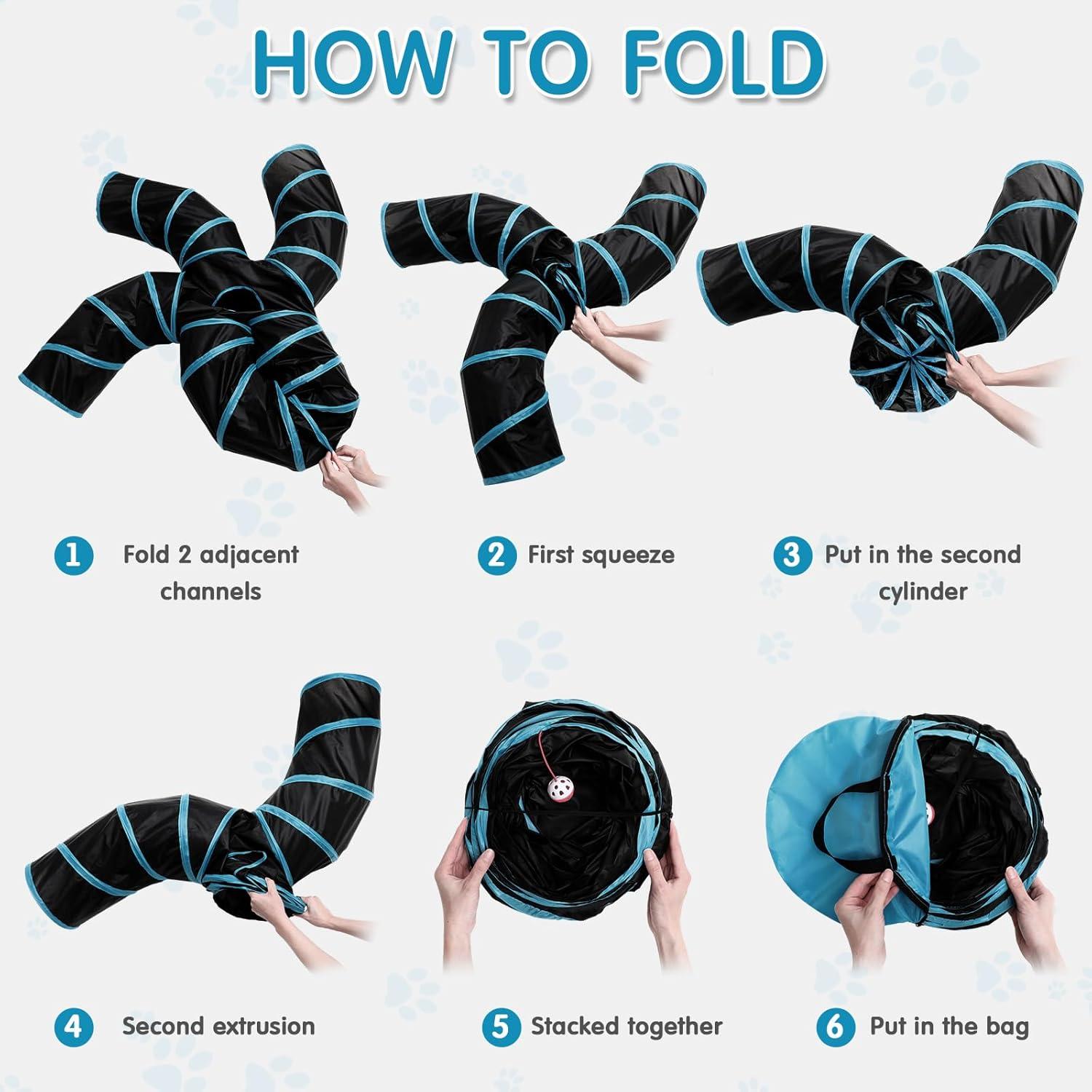 HOW TO FOLD

1 Fold 2 adjacent channels

2 First squeeze

3 Put in the second cylinder

4 Second extrusion

5 Stacked together

6 Put in the bag