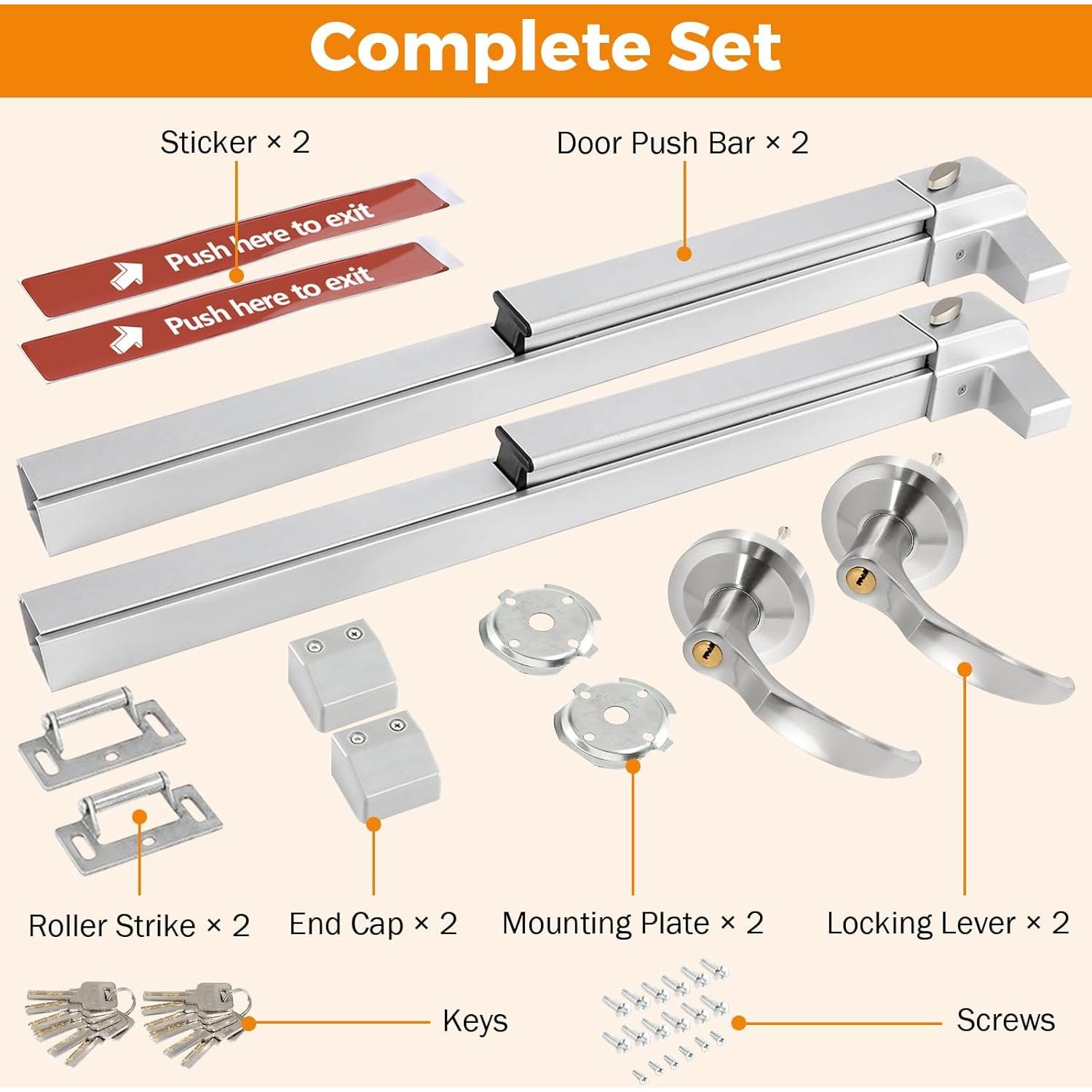 Complete Set

Sticker × 2

Door Push Bar × 2

Push here to exit

Push here to exit

Roller Strike × 2

End Cap × 2

Mounting Plate × 2

Locking Lever × 2

Keys

Screws