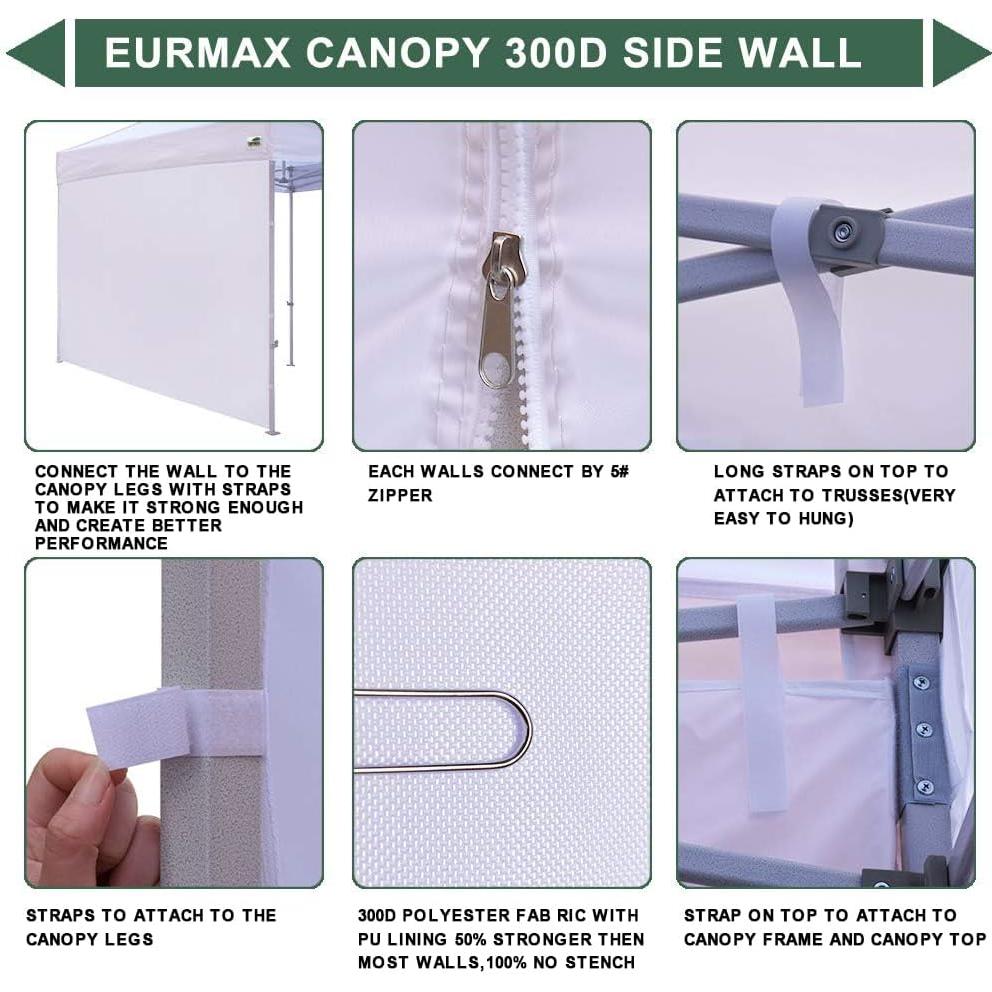 EURMAX CANOPY 300D SIDE WALL

CONNECT THE WALL TO THE CANOPY LEGS WITH STRAPS TO MAKE IT STRONG ENOUGH AND CREATE BETTER PERFORMANCE

EACH WALLS CONNECT BY 5# ZIPPER

LONG STRAPS ON TOP TO ATTACH TO TRUSSES(VERY EASY TO HUNG)

STRAPS TO ATTACH TO THE CANOPY LEGS

300D POLYESTER FAB RIC WITH PU LINING 50% STRONGER THEN MOST WALLS,100% NO STENCH

STRAP ON TOP TO ATTACH TO CANOPY FRAME AND CANOPY TOP