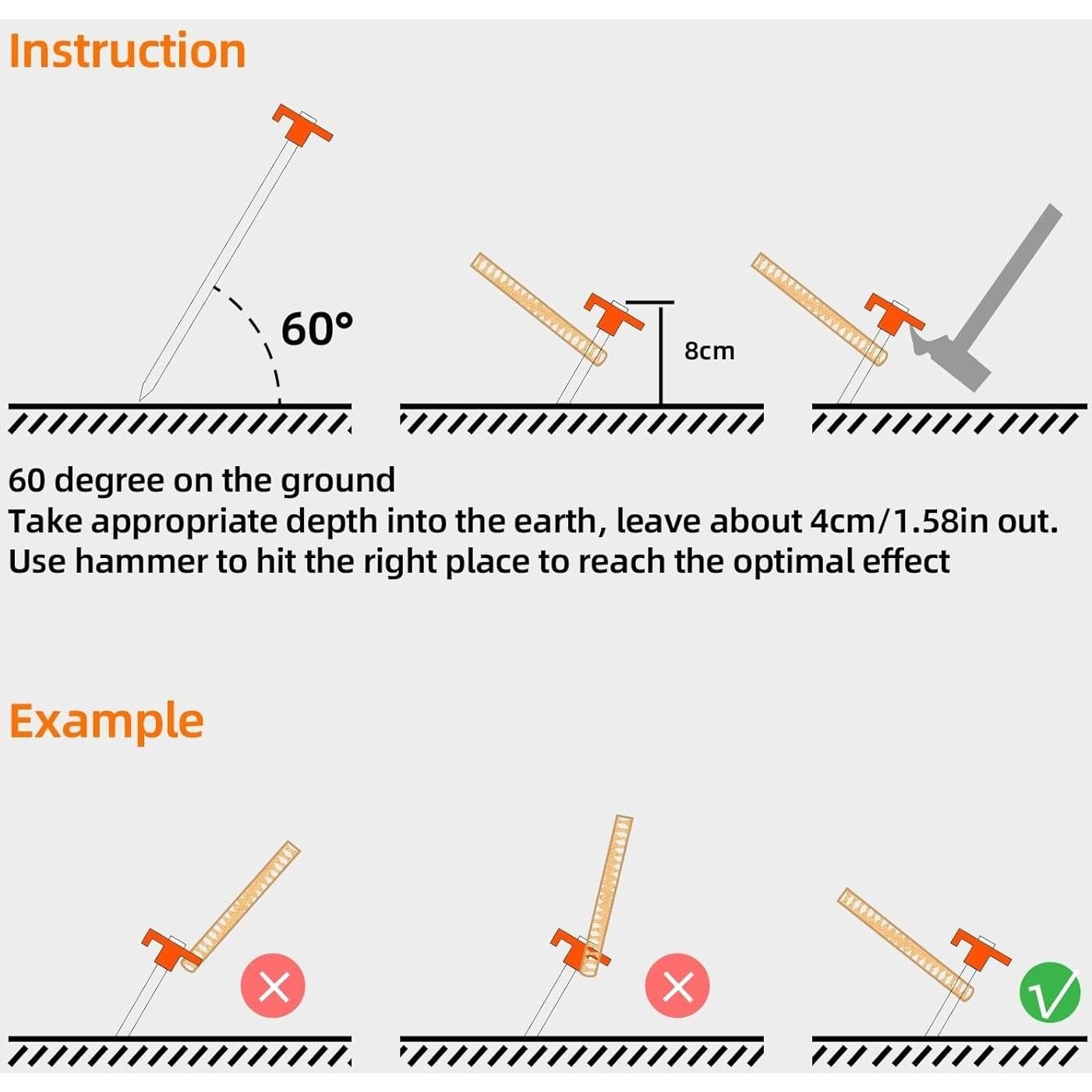 Instruction

60°

8cm

60 degree on the ground
Take appropriate depth into the earth, leave about 4cm/1.58in out.
Use hammer to hit the right place to reach the optimal effect

Example