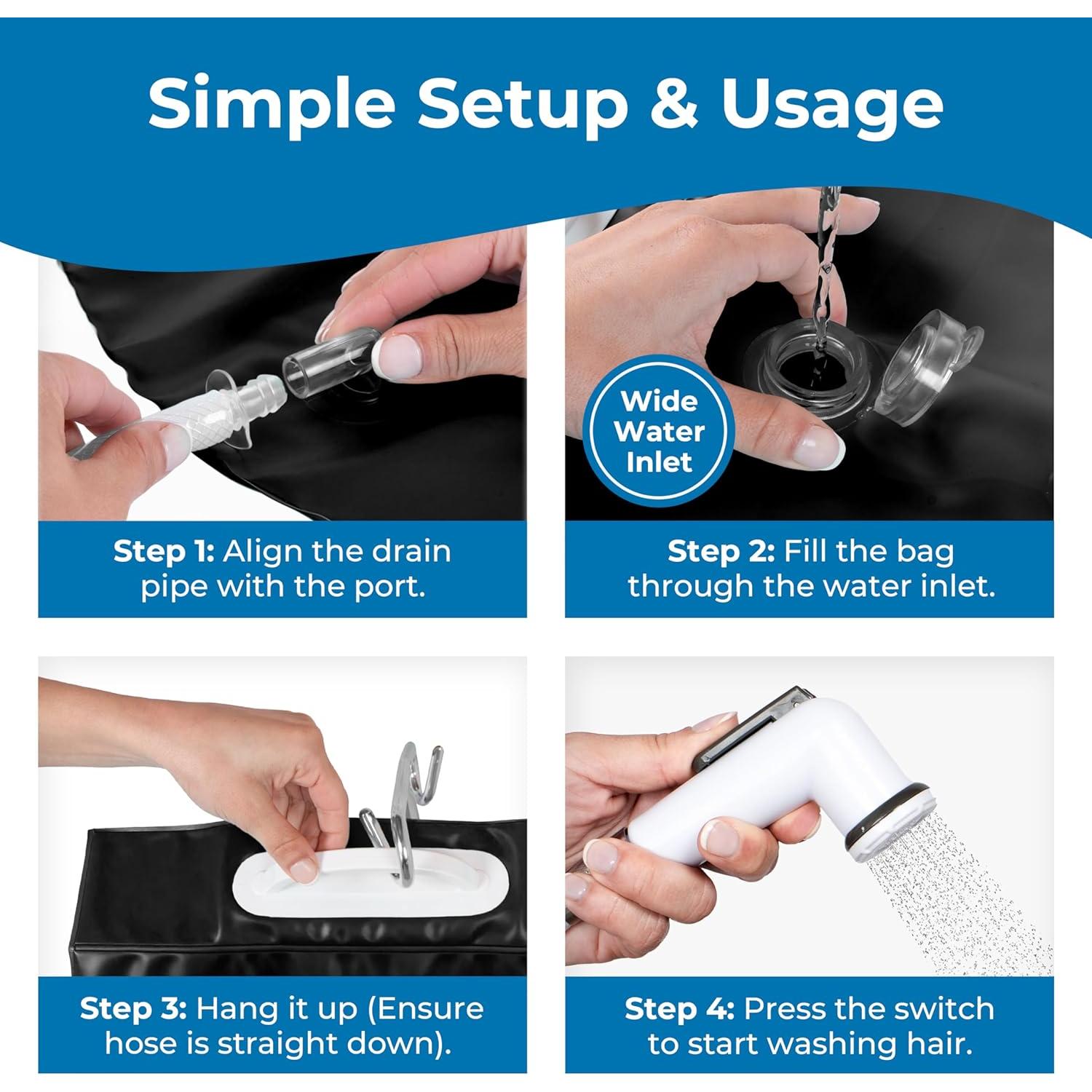 Simple Setup & Usage

Step 1: Align the drain pipe with the port.

Wide Water Inlet

Step 2: Fill the bag through the water inlet.

Step 3: Hang it up (Ensure hose is straight down).

Step 4: Press the switch to start washing hair.