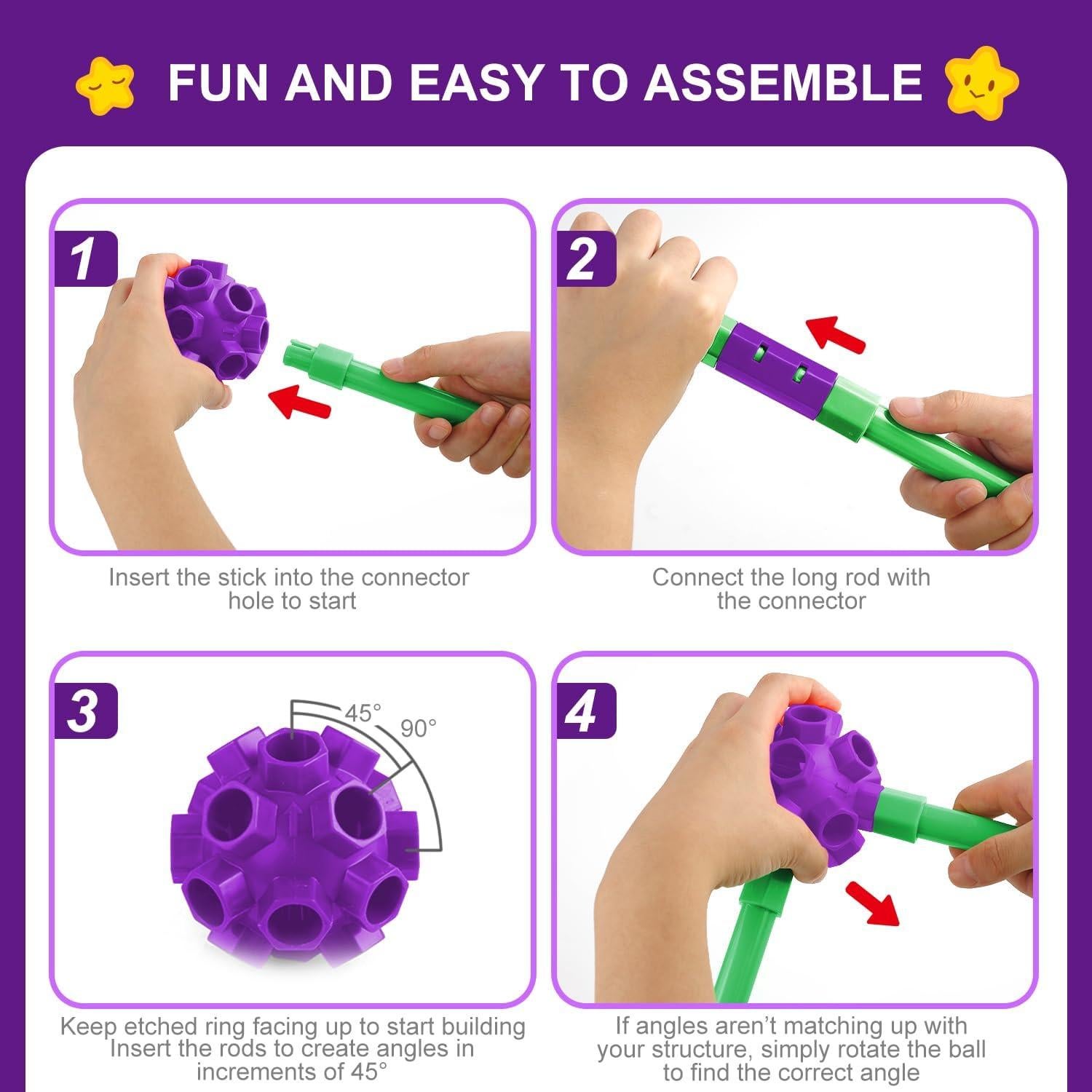 FUN AND EASY TO ASSEMBLE

1

Insert the stick into the connector hole to start

2

Connect the long rod with the connector

3

45°

90°

Keep etched ring facing up to start building Insert the rods to create angles in increments of 45°

4

If angles aren't matching up with your structure, simply rotate the ball to find the correct angle