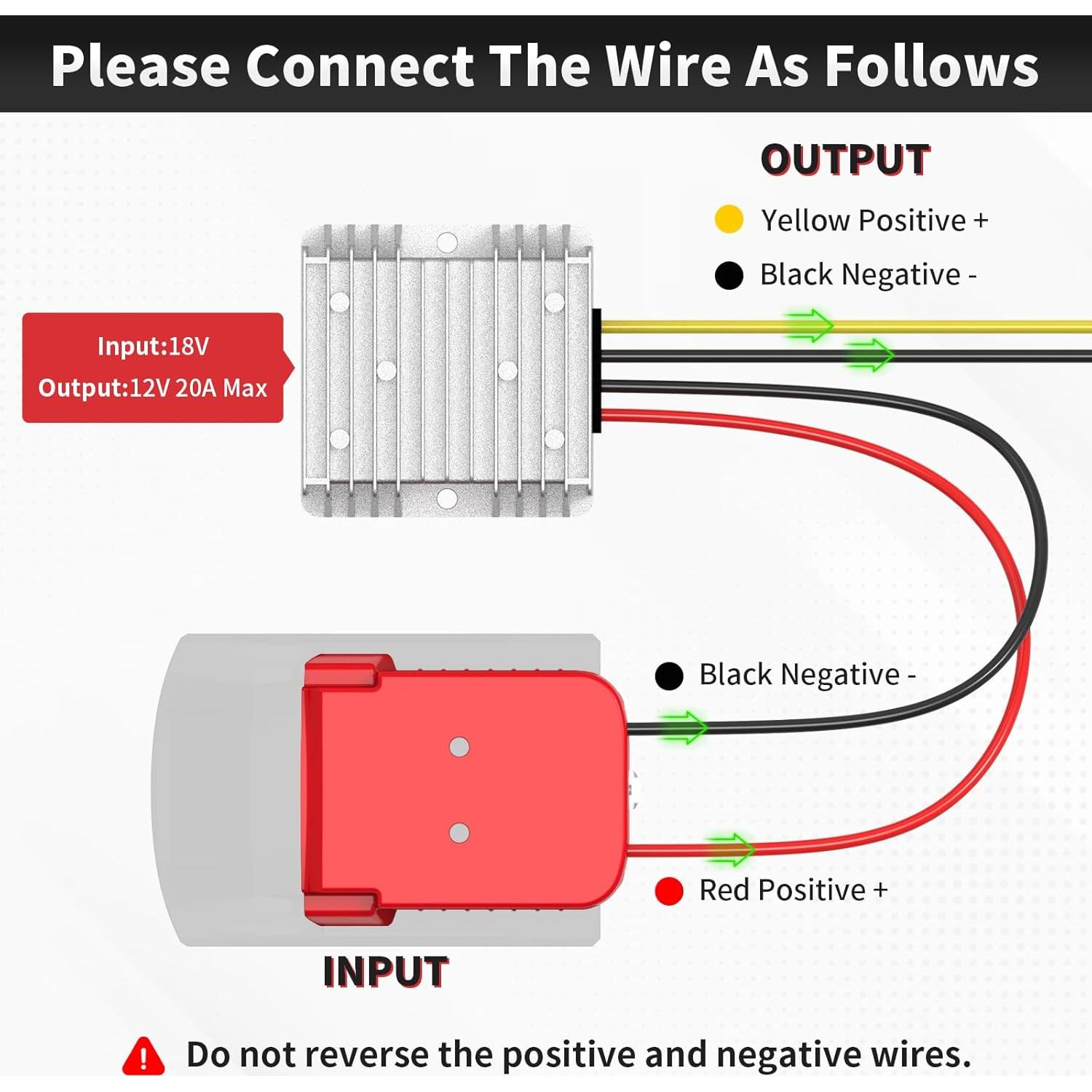 Please Connect The Wire As Follows

OUTPUT

Yellow Positive +

Black Negative -

Input:18V
Output:12V 20A Max

Black Negative -

Red Positive +

INPUT

Do not reverse the positive and negative wires.