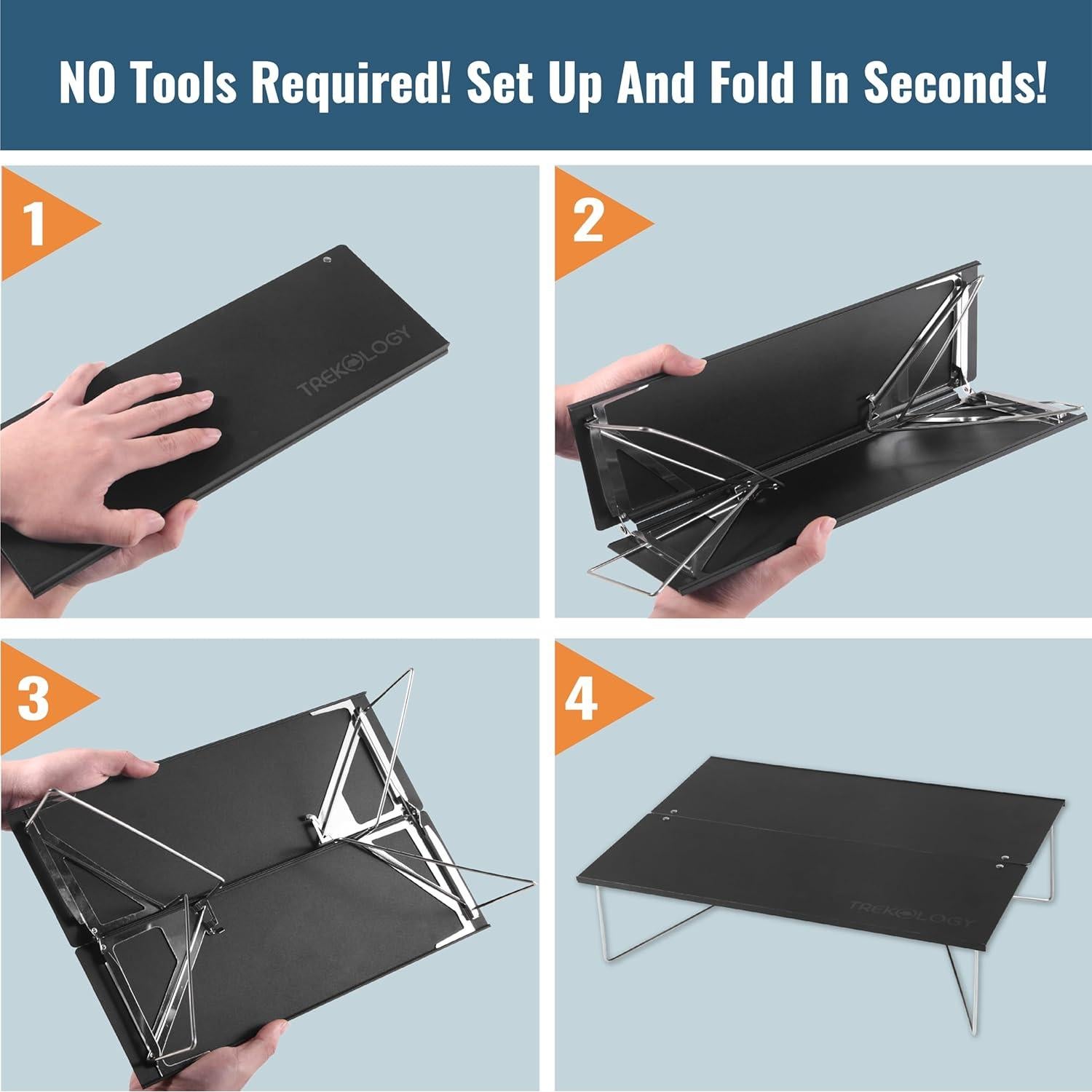 NO Tools Required! Set Up And Fold In Seconds!

1

TREKOLOGY

2

3

4

TREKOLOGY