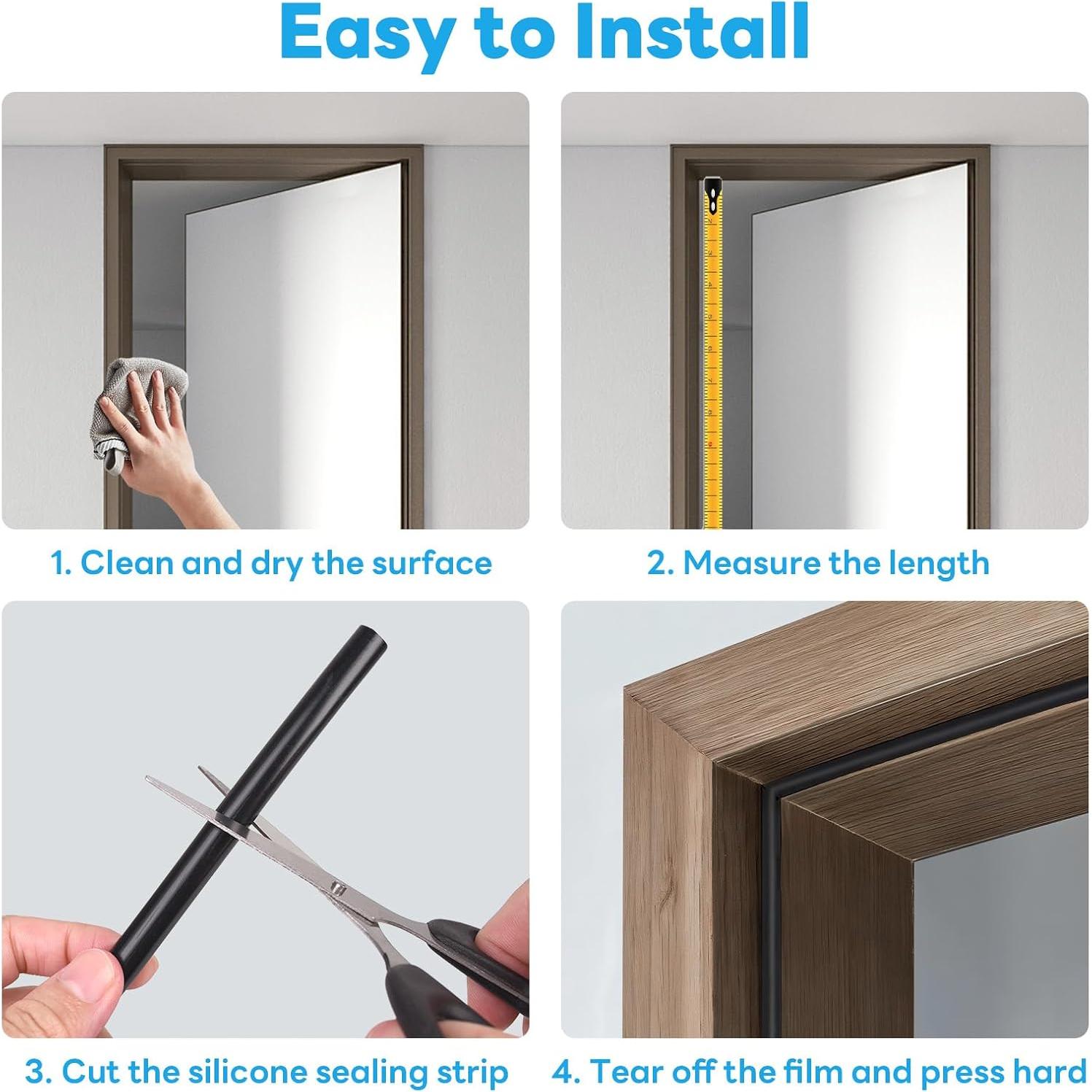 Easy to Install

1. Clean and dry the surface

2. Measure the length

3. Cut the silicone sealing strip

4. Tear off the film and press hard