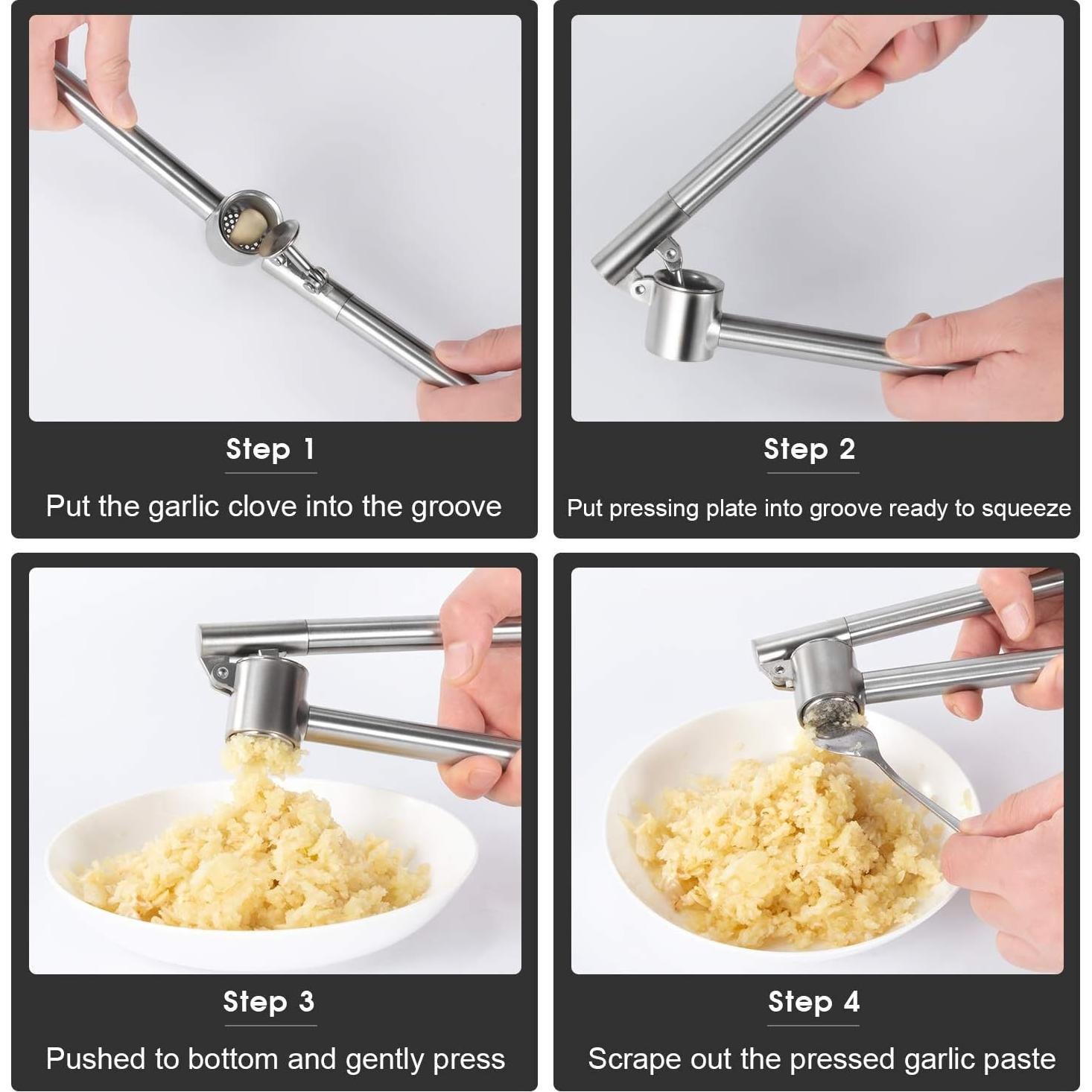 Step 1

Put the garlic clove into the groove

Step 2

Put pressing plate into groove ready to squeeze

Step 3

Pushed to bottom and gently press

Step 4

Scrape out the pressed garlic paste