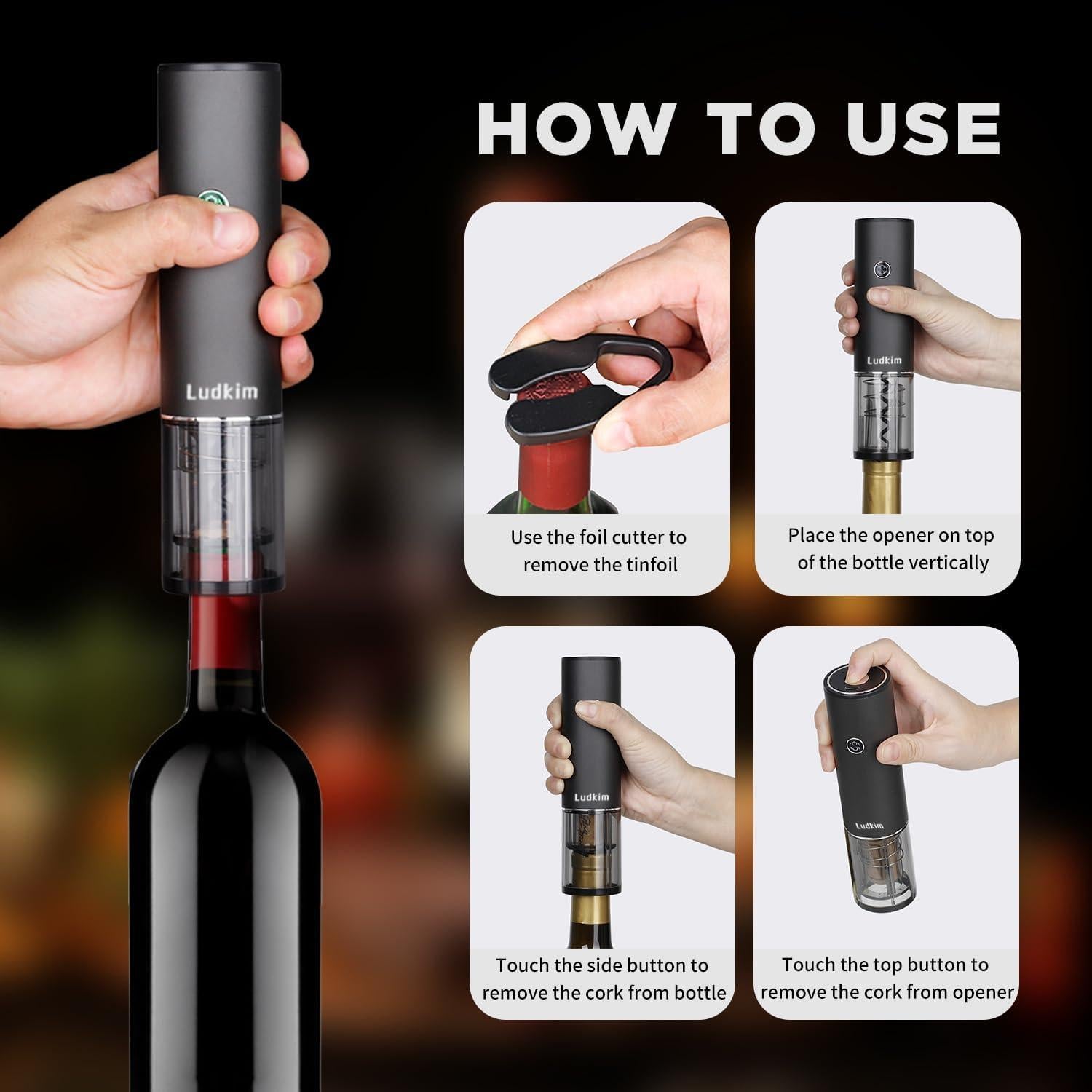 Ludkim

HOW TO USE

Use the foil cutter to remove the tinfoil

Ludkim

Place the opener on top of the bottle vertically

Ludkim

Touch the side button to remove the cork from bottle

Ludkim

Touch the top button to remove the cork from opener