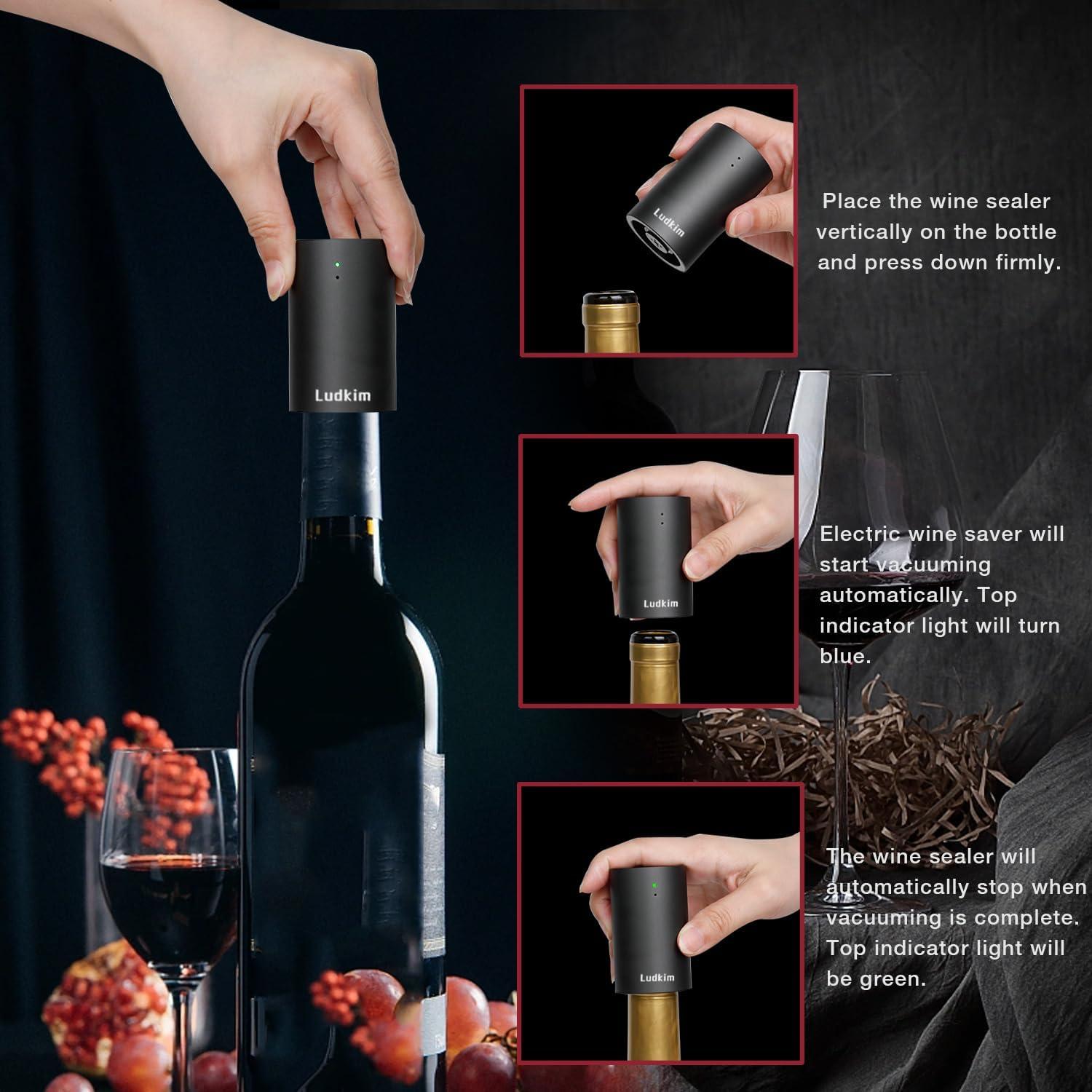 Ludkim

Ludkim

Place the wine sealer vertically on the bottle and press down firmly.

Ludkim

Electric wine saver will start vacuuming automatically. Top indicator light will turn blue.

Ludkim

The wine sealer will automatically stop when vacuuming is complete. Top indicator light will be green.