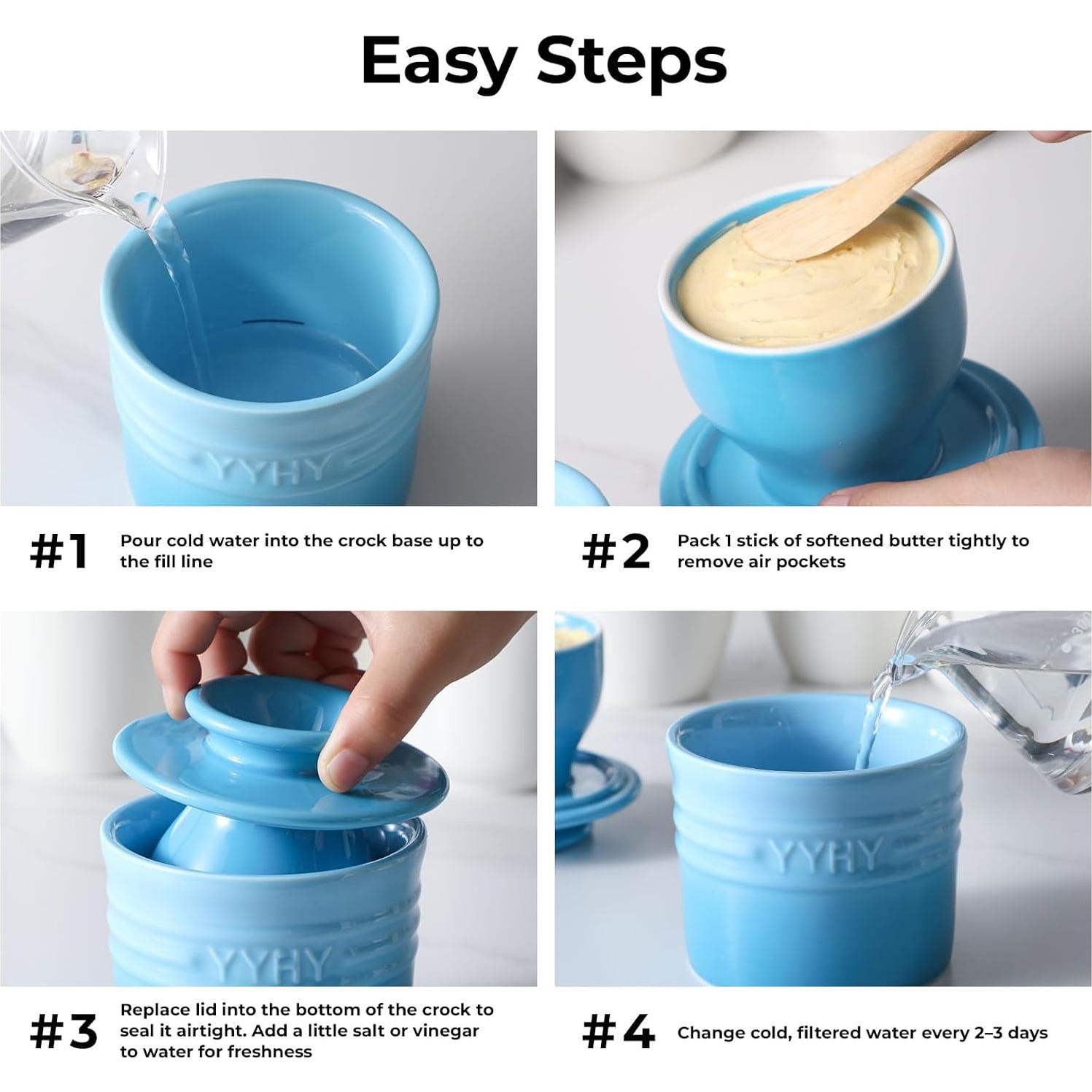 Easy Steps

YYHY

#1 Pour cold water into the crock base up to the fill line

#2 Pack 1 stick of softened butter tightly to remove air pockets

YYHY

YYHY

#3 Replace lid into the bottom of the crock to seal it airtight. Add a little salt or vinegar to water for freshness

#4 Change cold, filtered water every 2–3 days