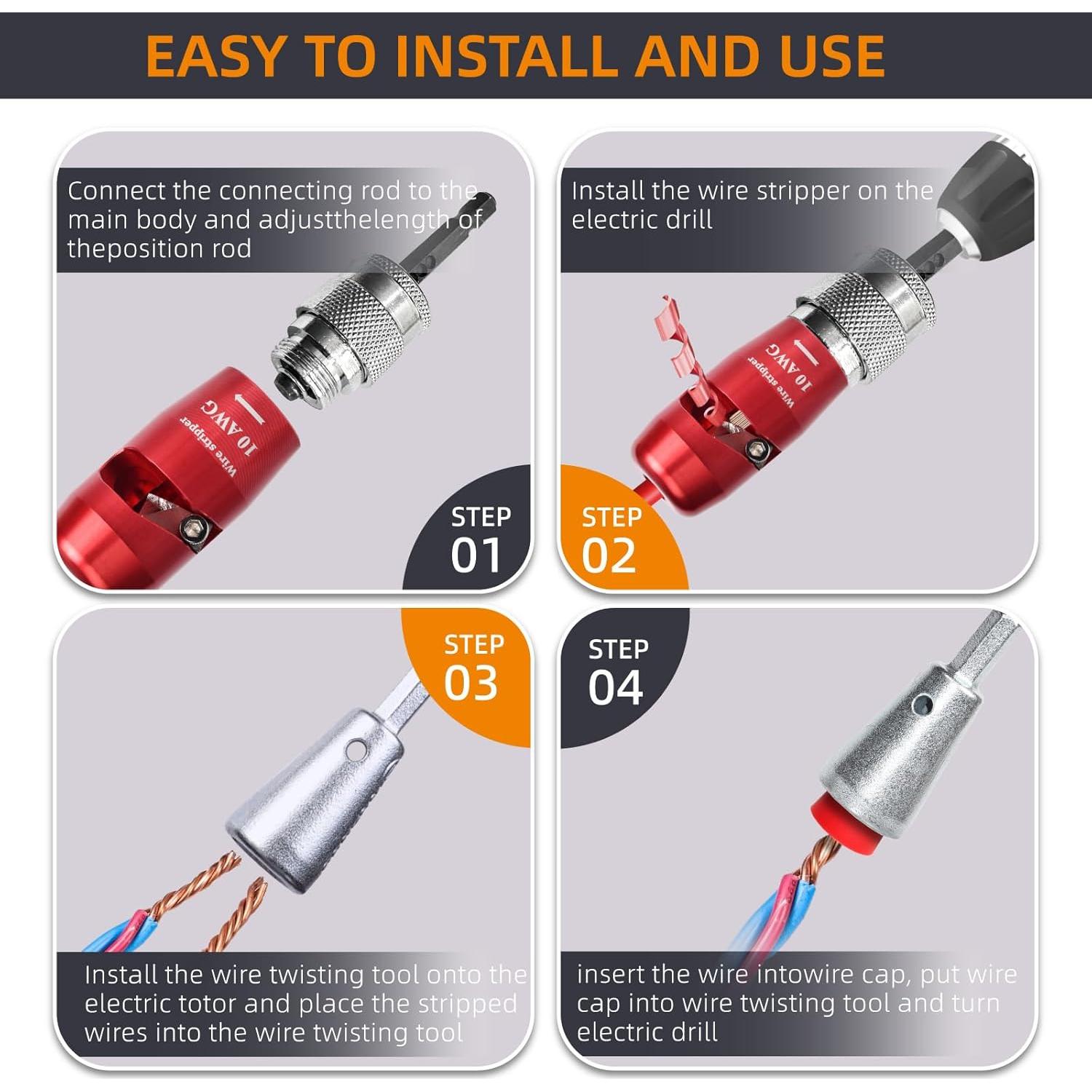 EASY TO INSTALL AND USE

Connect the connecting rod to the main body and adjustthelength of theposition rod

10 AWG
Wire stripper

STEP
01

Install the wire stripper on the electric drill

10 AWG
Wire stripper

STEP
02

STEP
03

Install the wire twisting tool onto the electric totor and place the stripped wires into the wire twisting tool

STEP
04

insert the wire intowire cap, put wire cap into wire twisting tool and turn electric drill