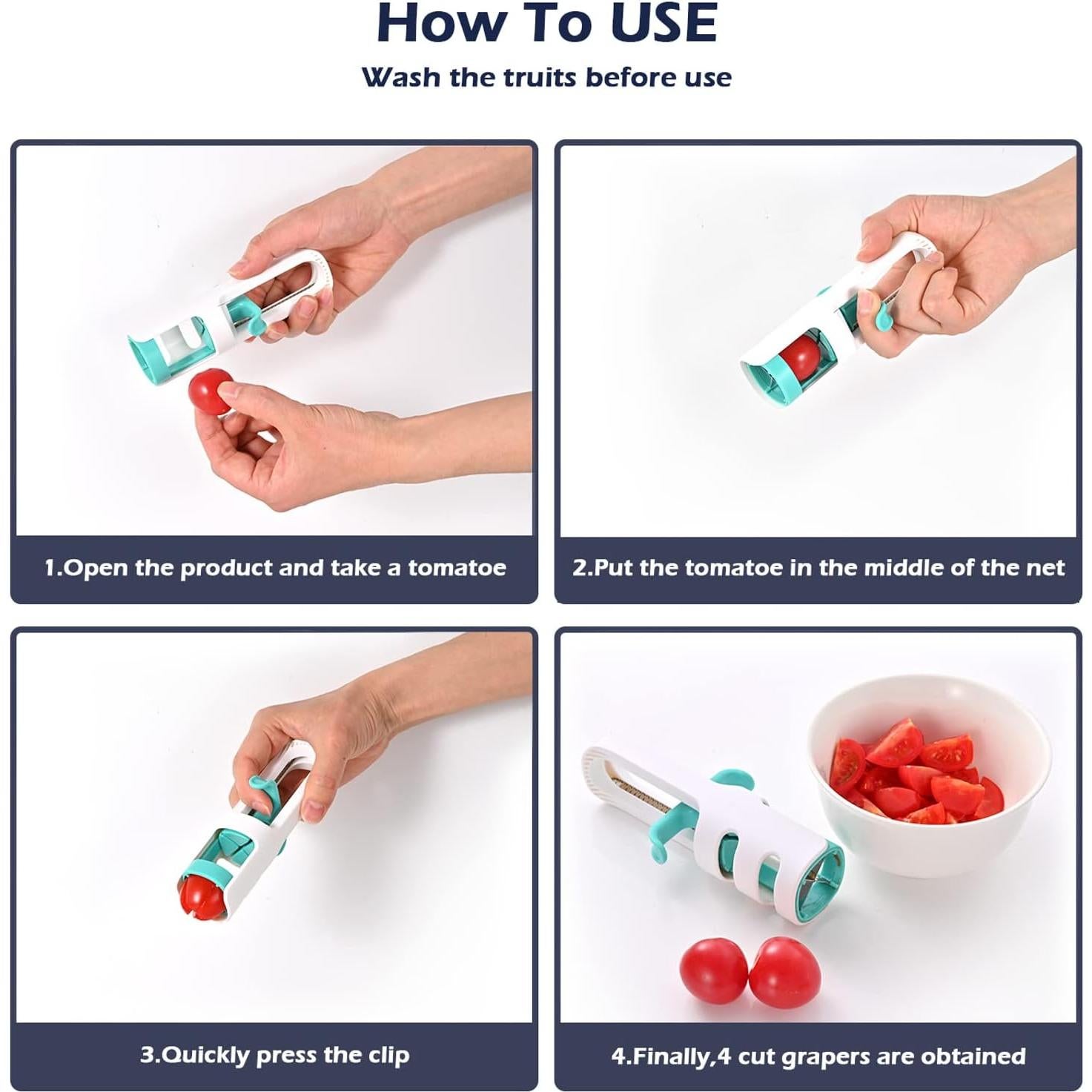 How To USE

Wash the truits before use

1.Open the product and take a tomatoe

2.Put the tomatoe in the middle of the net

3.Quickly press the clip

4.Finally,4 cut grapers are obtained