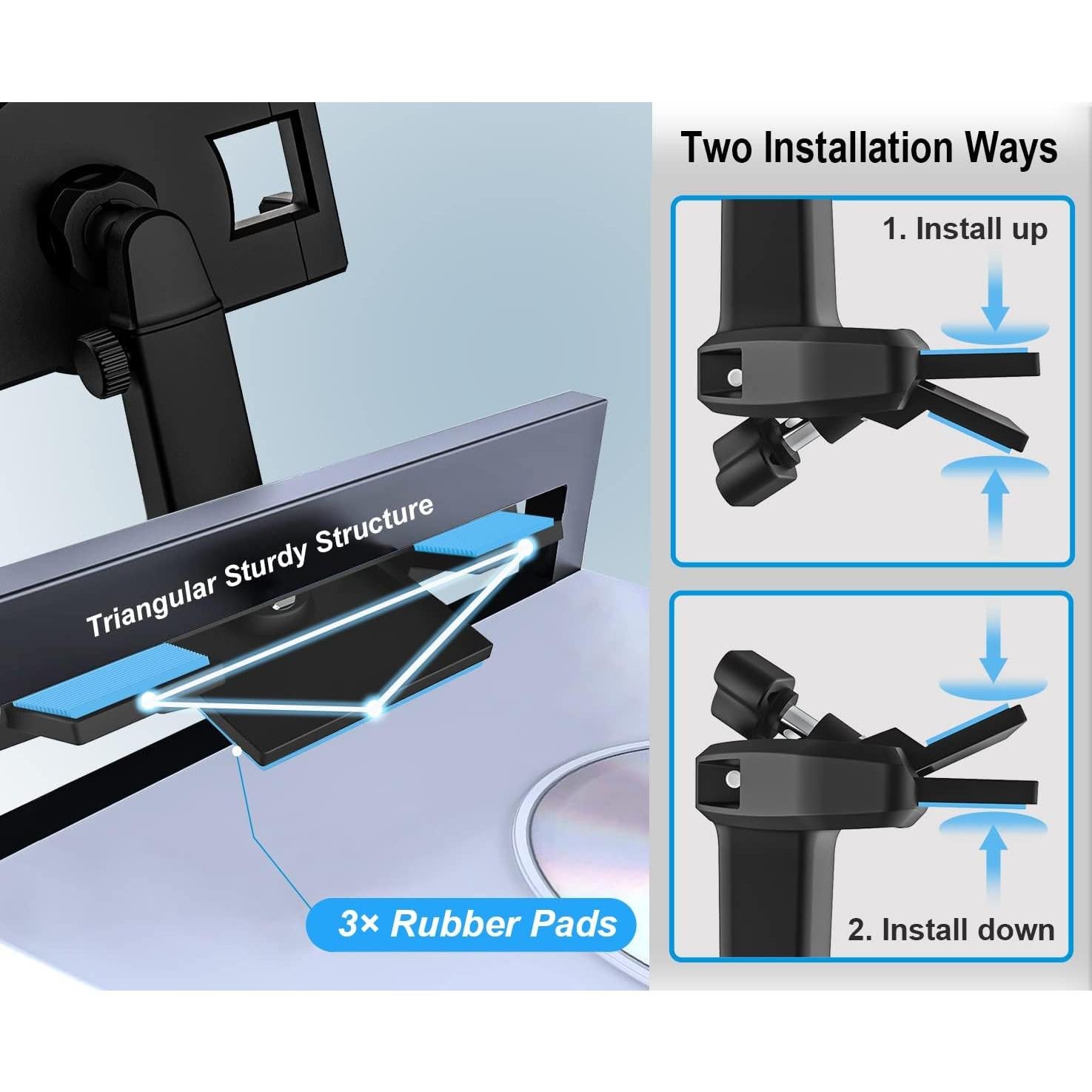 Triangular Sturdy Structure

3× Rubber Pads

Two Installation Ways

1. Install up

2. Install down