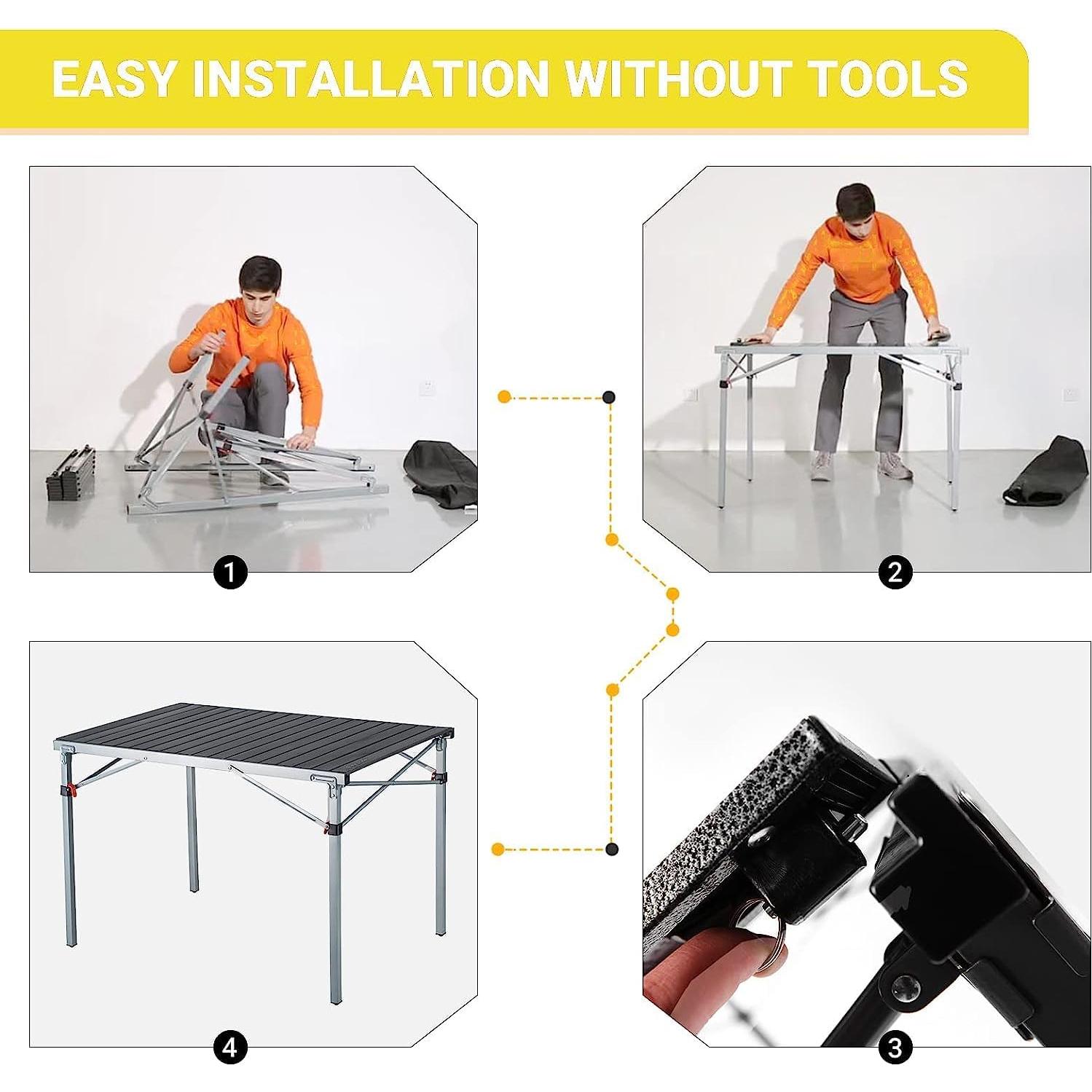 EASY INSTALLATION WITHOUT TOOLS

1

2

4

3