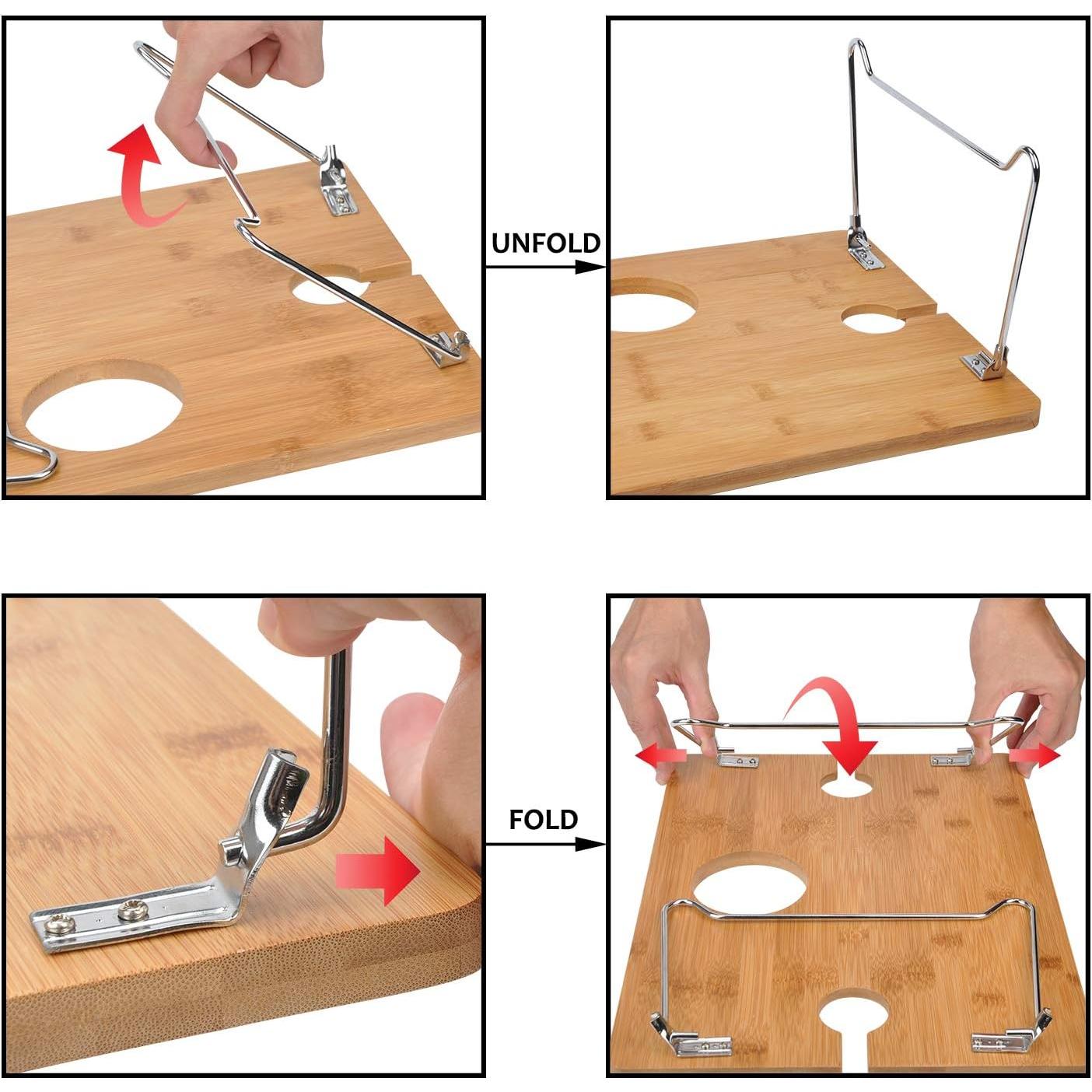 UNFOLD

FOLD