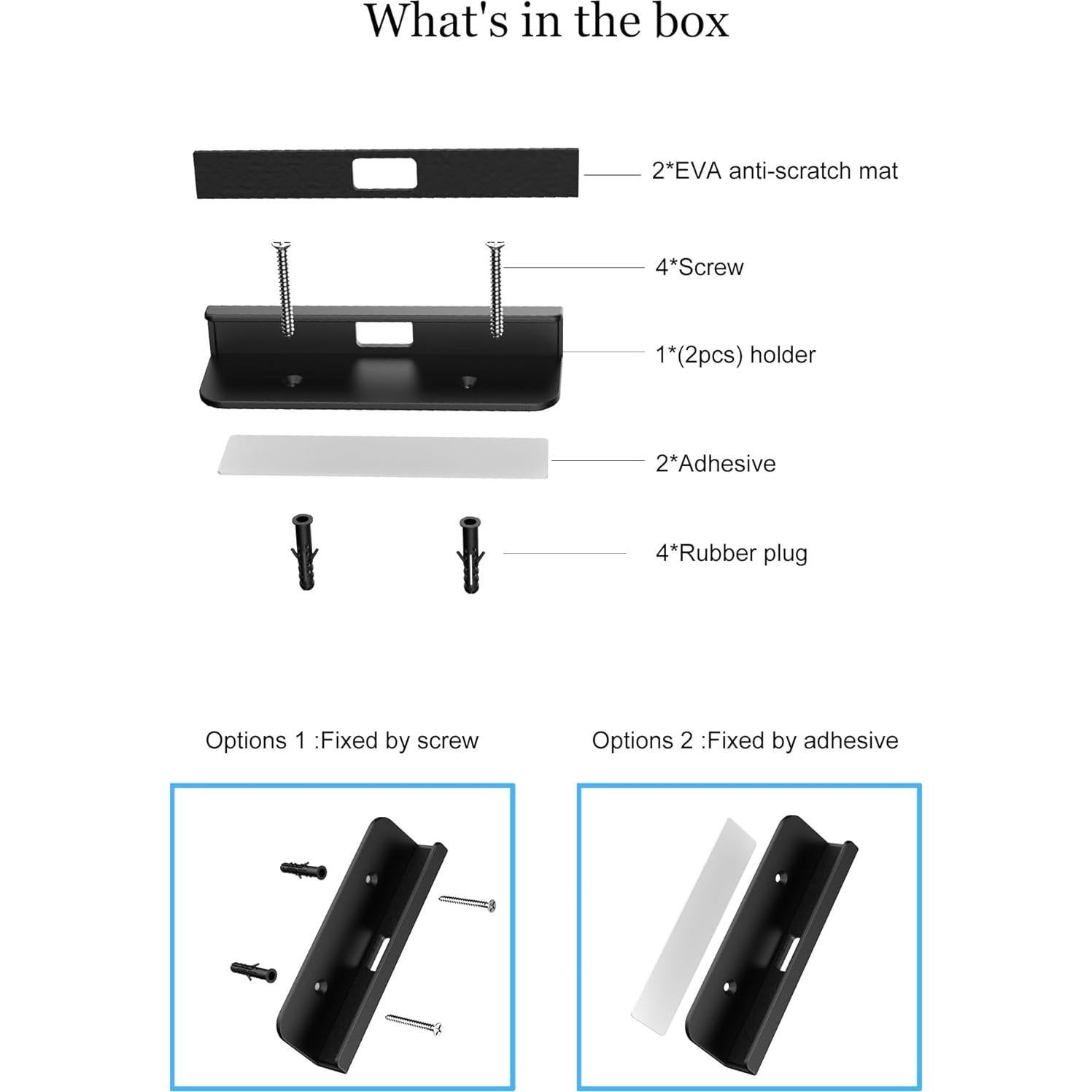 What's in the box

2*EVA anti-scratch mat

4*Screw

1*(2pcs) holder

2*Adhesive

4*Rubber plug

Options 1 :Fixed by screw

Options 2 :Fixed by adhesive