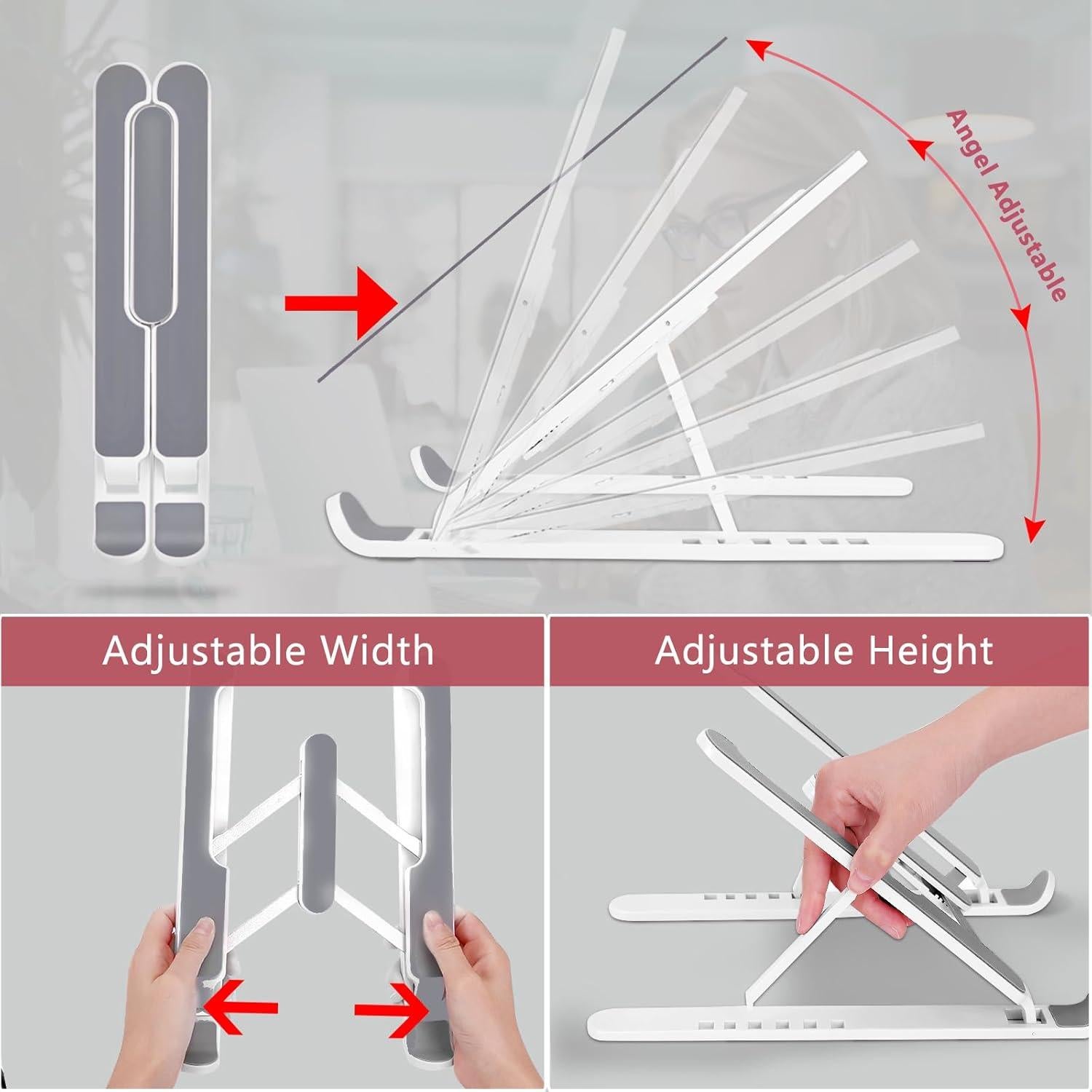 Angel Adjustable

Adjustable Width

Adjustable Height