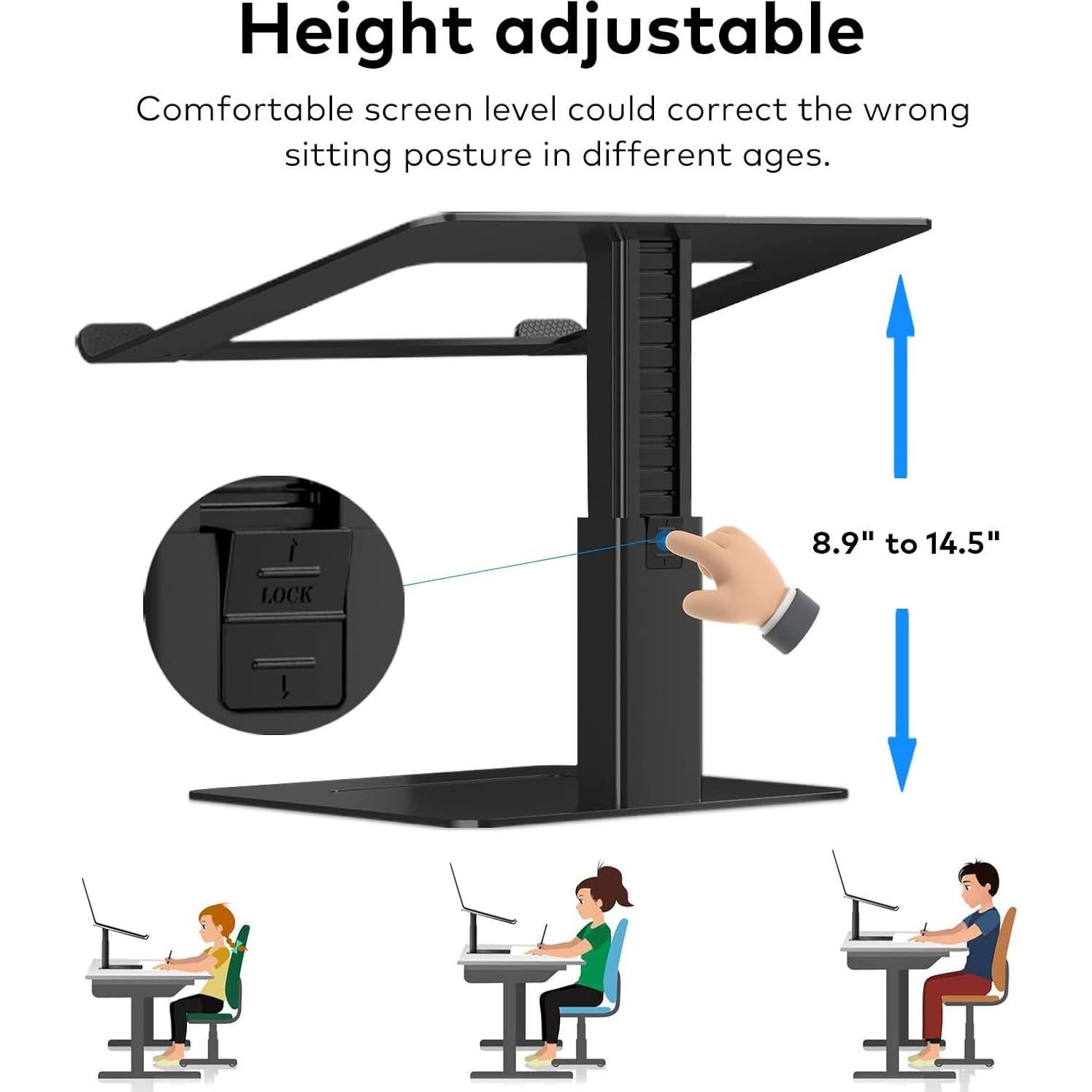 Height adjustable

Comfortable screen level could correct the wrong sitting posture in different ages.

LOCK

8.9" to 14.5"