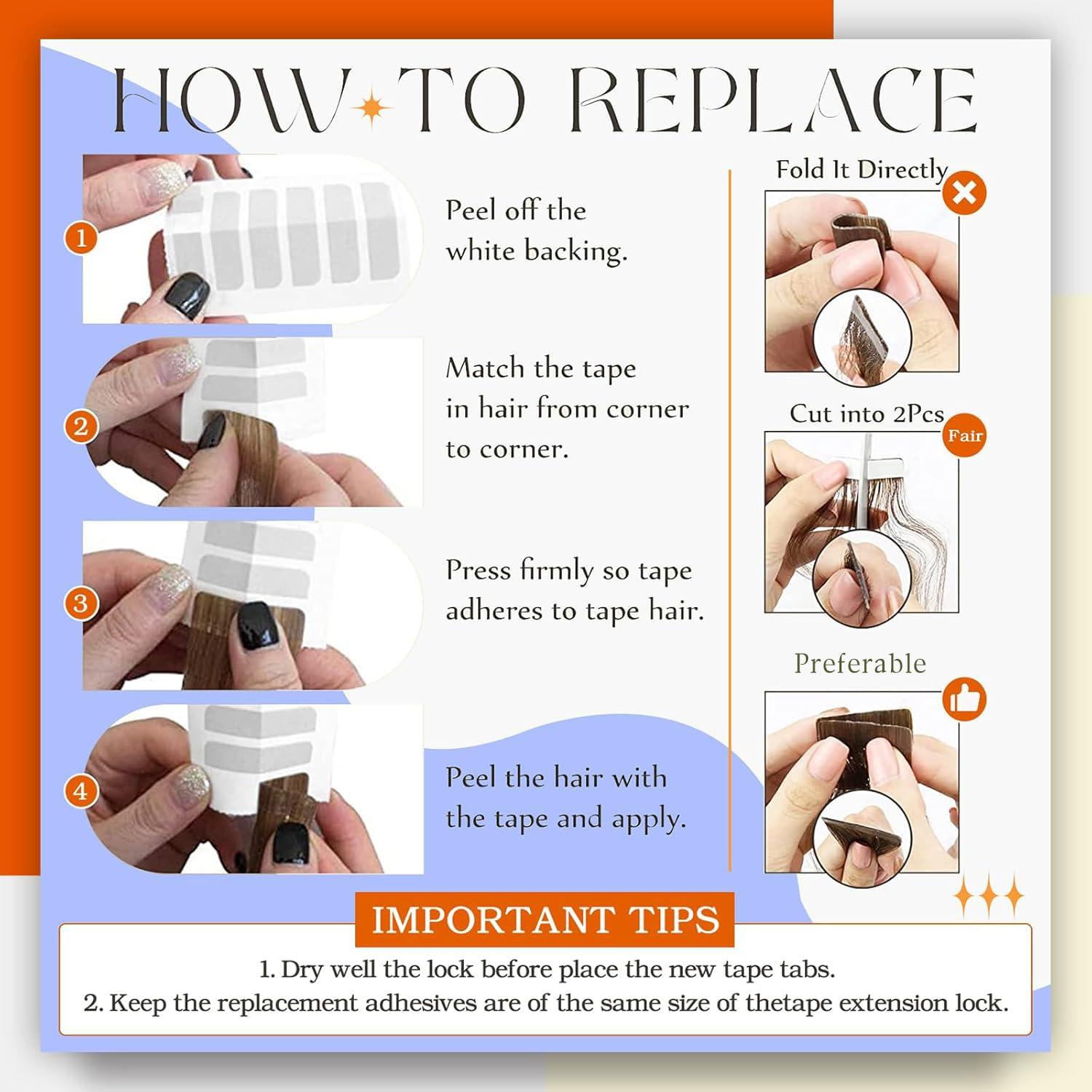 HOW TO REPLACE

1
Peel off the white backing.

2
Match the tape in hair from corner to corner.

3
Press firmly so tape adheres to tape hair.

4
Peel the hair with the tape and apply.

Fold It Directly

Cut into 2Pcs
Fair

Preferable

IMPORTANT TIPS
1. Dry well the lock before place the new tape tabs.
2. Keep the replacement adhesives are of the same size of thetape extension lock.