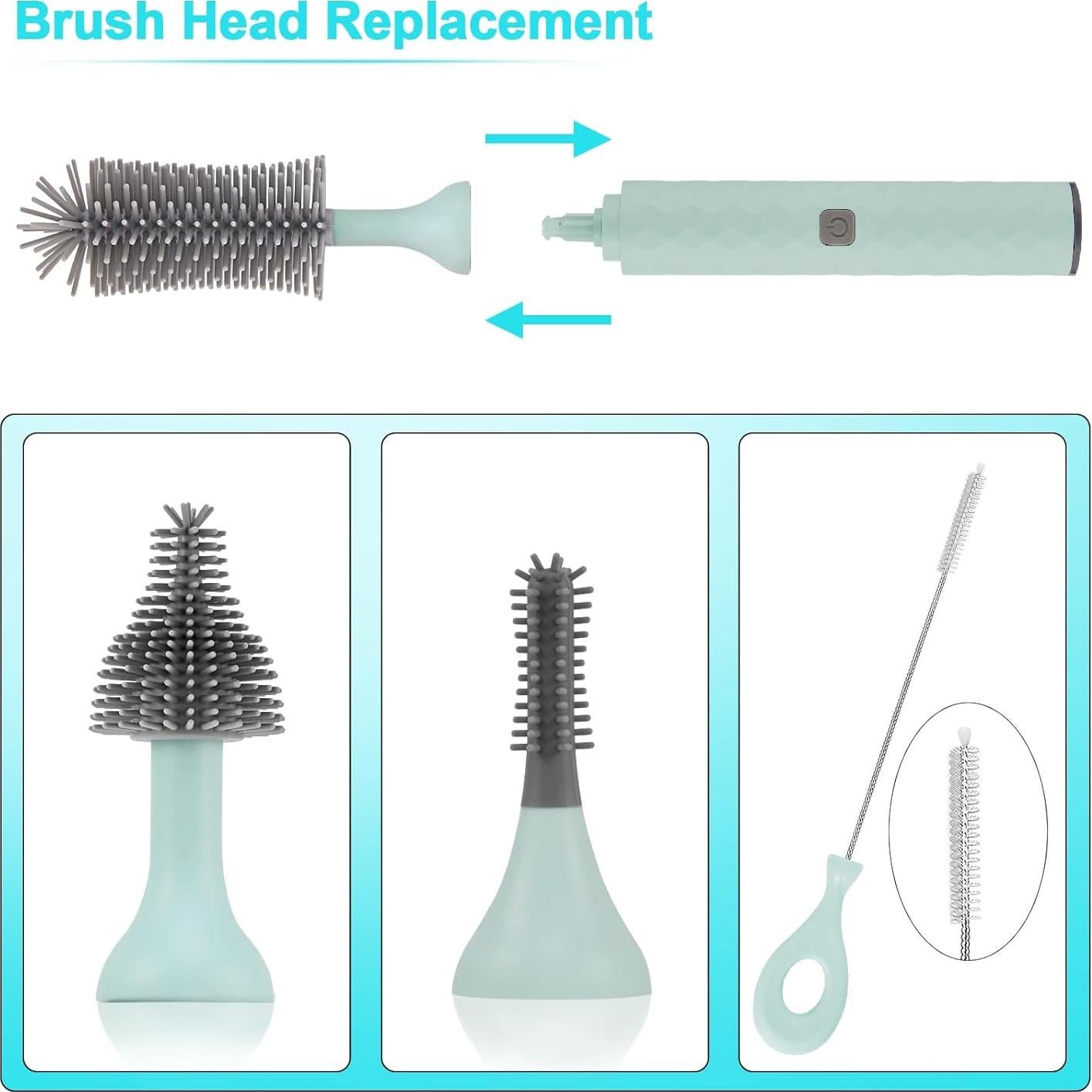 Brush Head Replacement