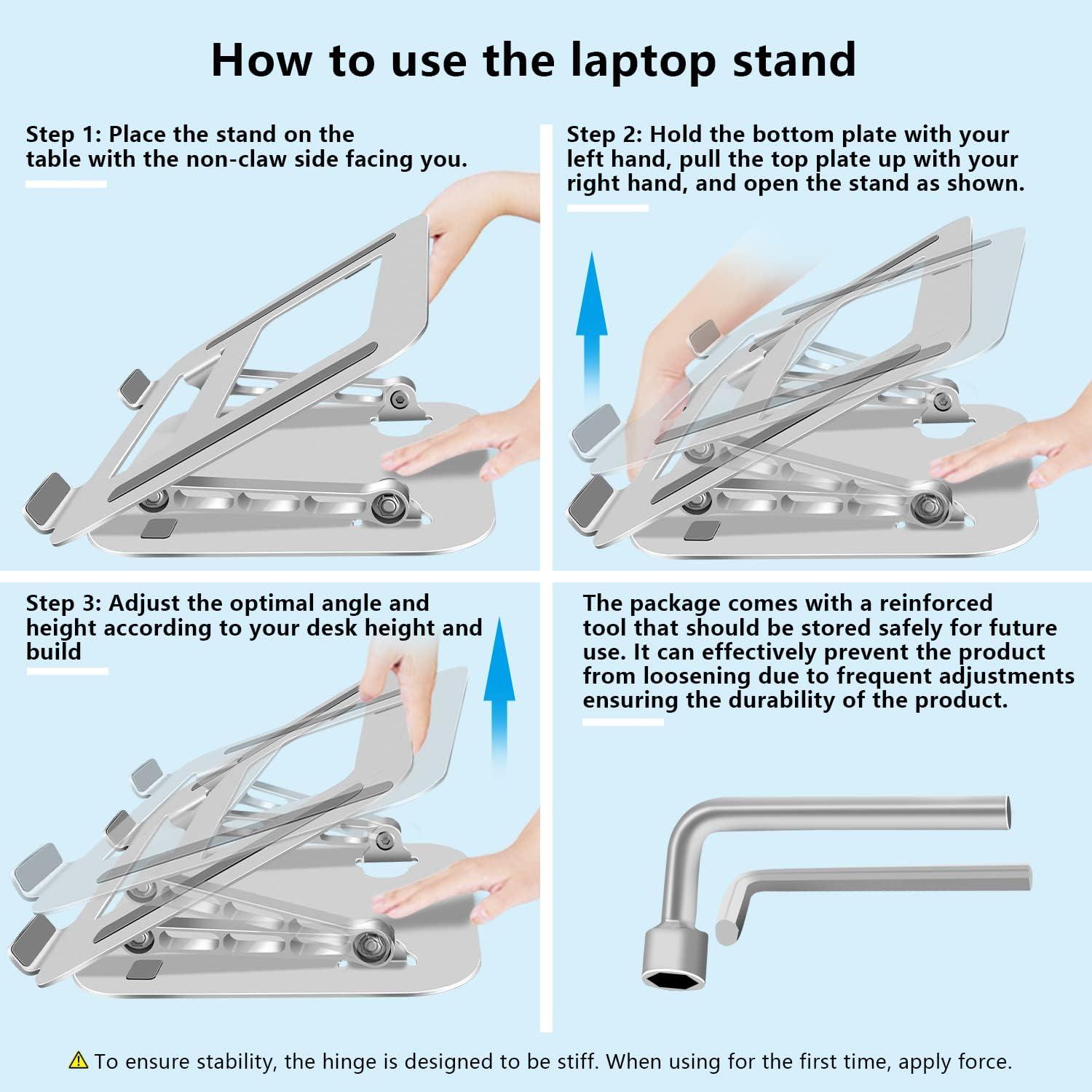 How to use the laptop stand

Step 1: Place the stand on the table with the non-claw side facing you.

Step 2: Hold the bottom plate with your left hand, pull the top plate up with your right hand, and open the stand as shown.

Step 3: Adjust the optimal angle and height according to your desk height and build

The package comes with a reinforced tool that should be stored safely for future use. It can effectively prevent the product from loosening due to frequent adjustments ensuring the durability of the product.

⚠ To ensure stability, the hinge is designed to be stiff. When using for the first time, apply force.