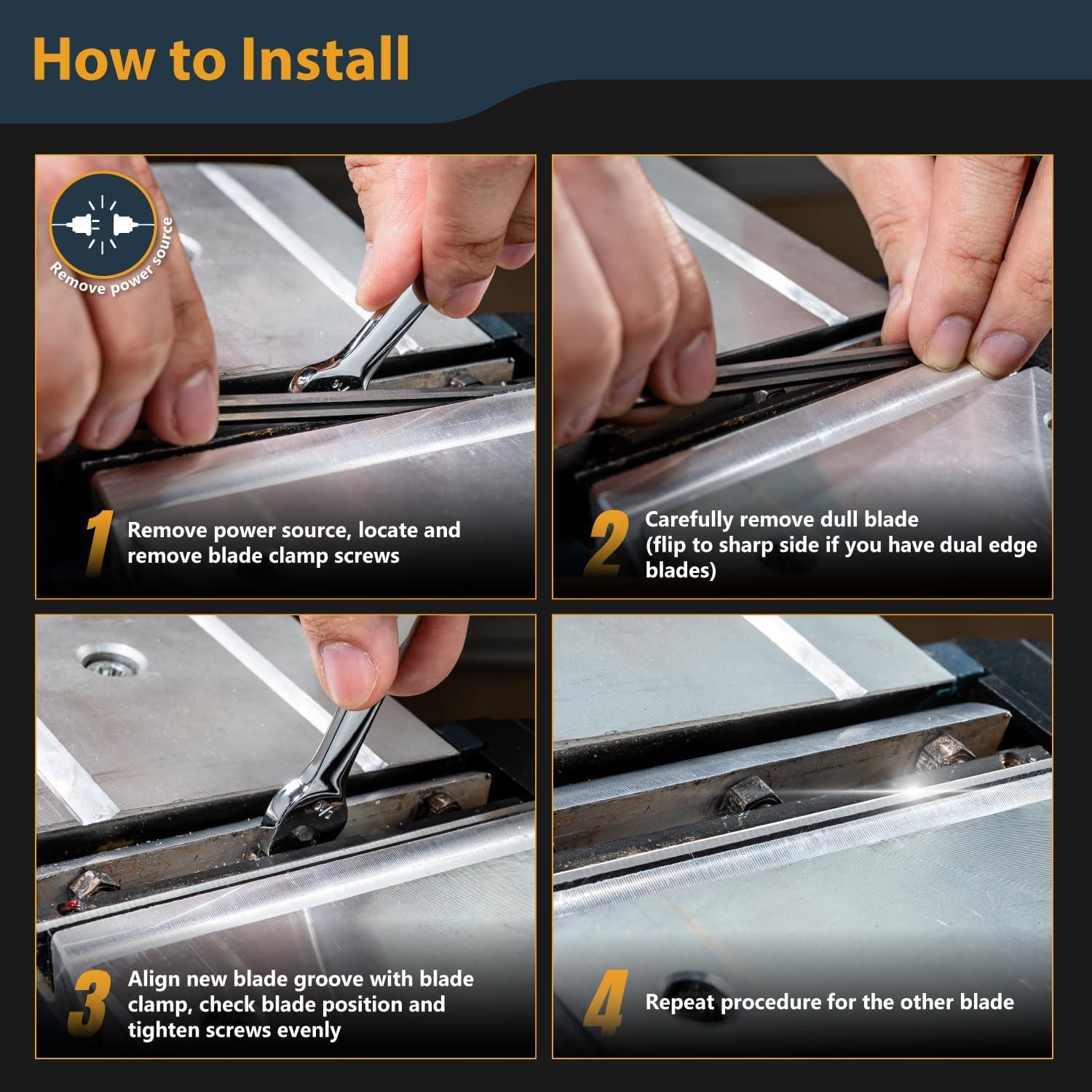 How to Install

Remove power source

1 Remove power source, locate and remove blade clamp screws

2 Carefully remove dull blade (flip to sharp side if you have dual edge blades)

3 Align new blade groove with blade clamp, check blade position and tighten screws evenly

4 Repeat procedure for the other blade