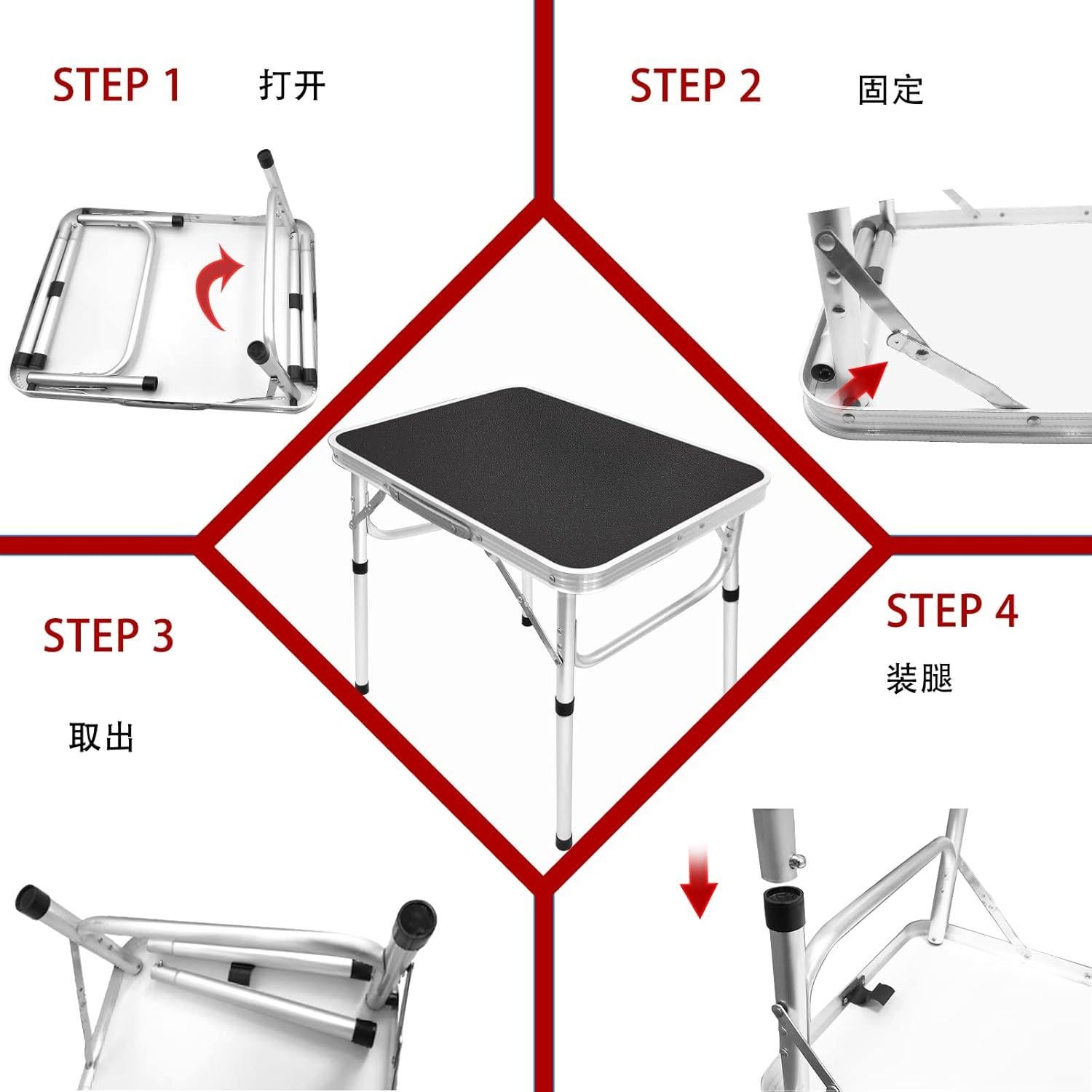 STEP 1 打开

STEP 2 固定

STEP 3

取出

STEP 4

装腿