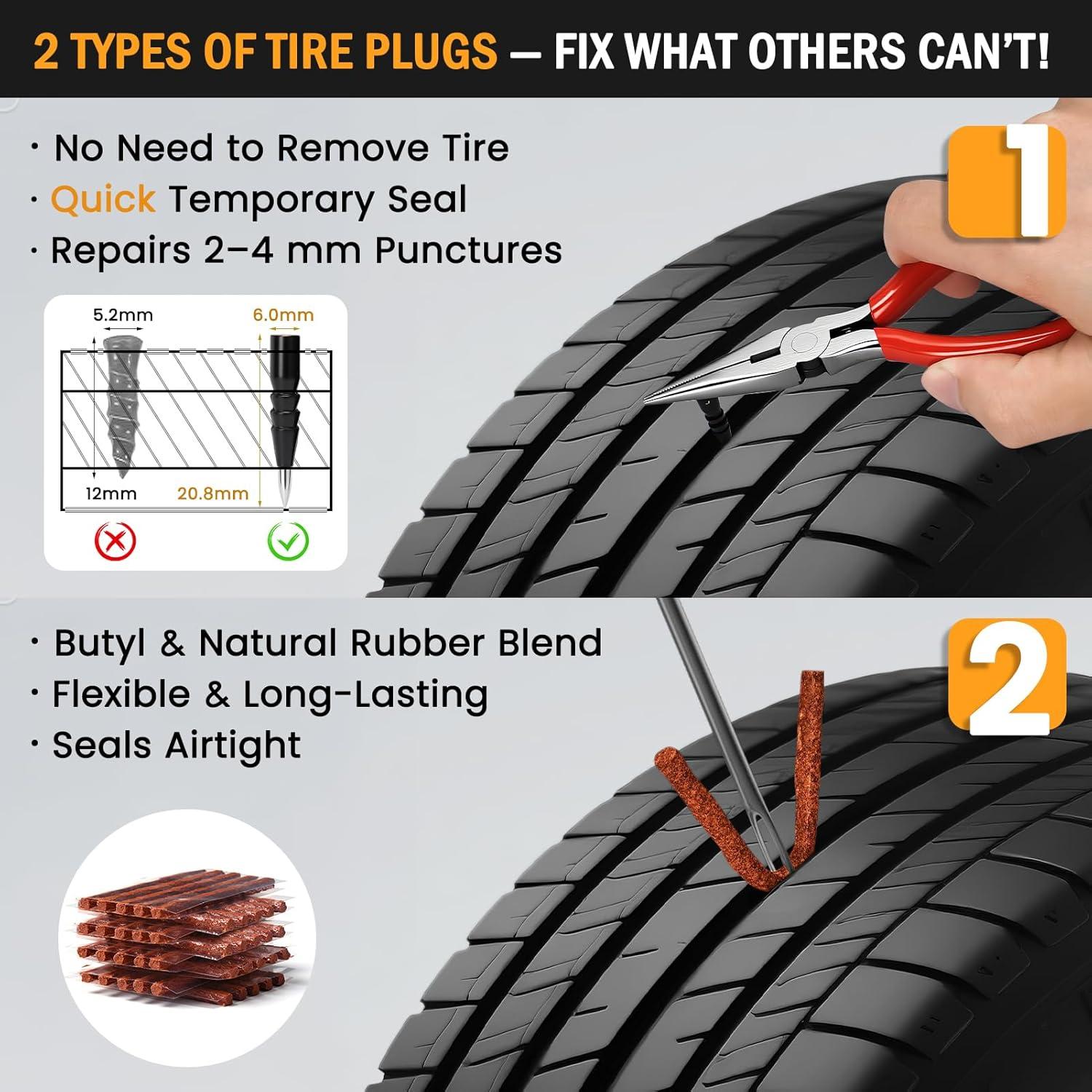 2 TYPES OF TIRE PLUGS — FIX WHAT OTHERS CAN'T!

· No Need to Remove Tire
· Quick Temporary Seal
· Repairs 2–4 mm Punctures

1

5.2mm
6.0mm
12mm
20.8mm

· Butyl & Natural Rubber Blend
· Flexible & Long-Lasting
· Seals Airtight

2