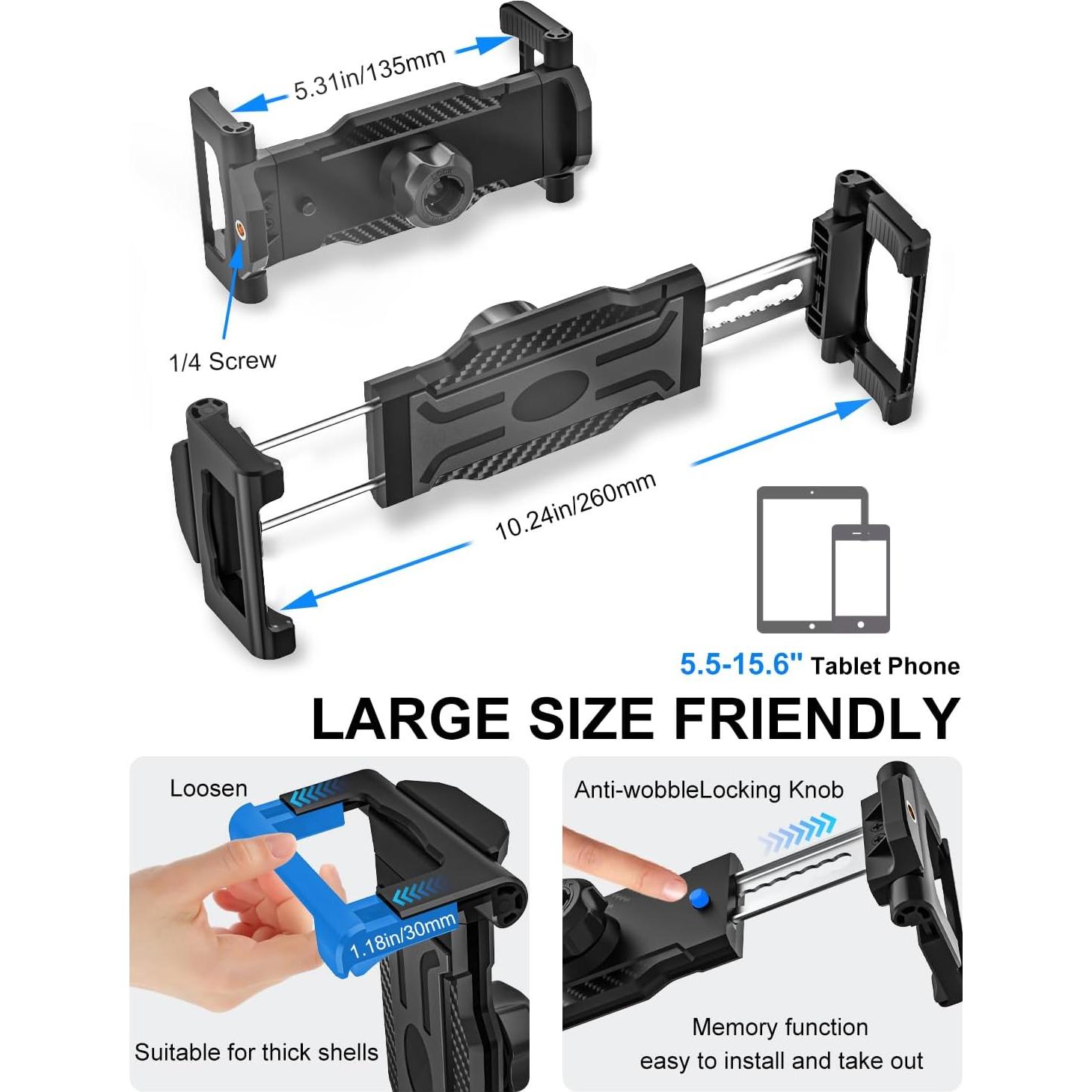 5.31in/135mm

1/4 Screw

10.24in/260mm

5.5-15.6" Tablet Phone

LARGE SIZE FRIENDLY

Loosen

1.18in/30mm

Suitable for thick shells

Anti-wobbleLocking Knob

Memory function
easy to install and take out