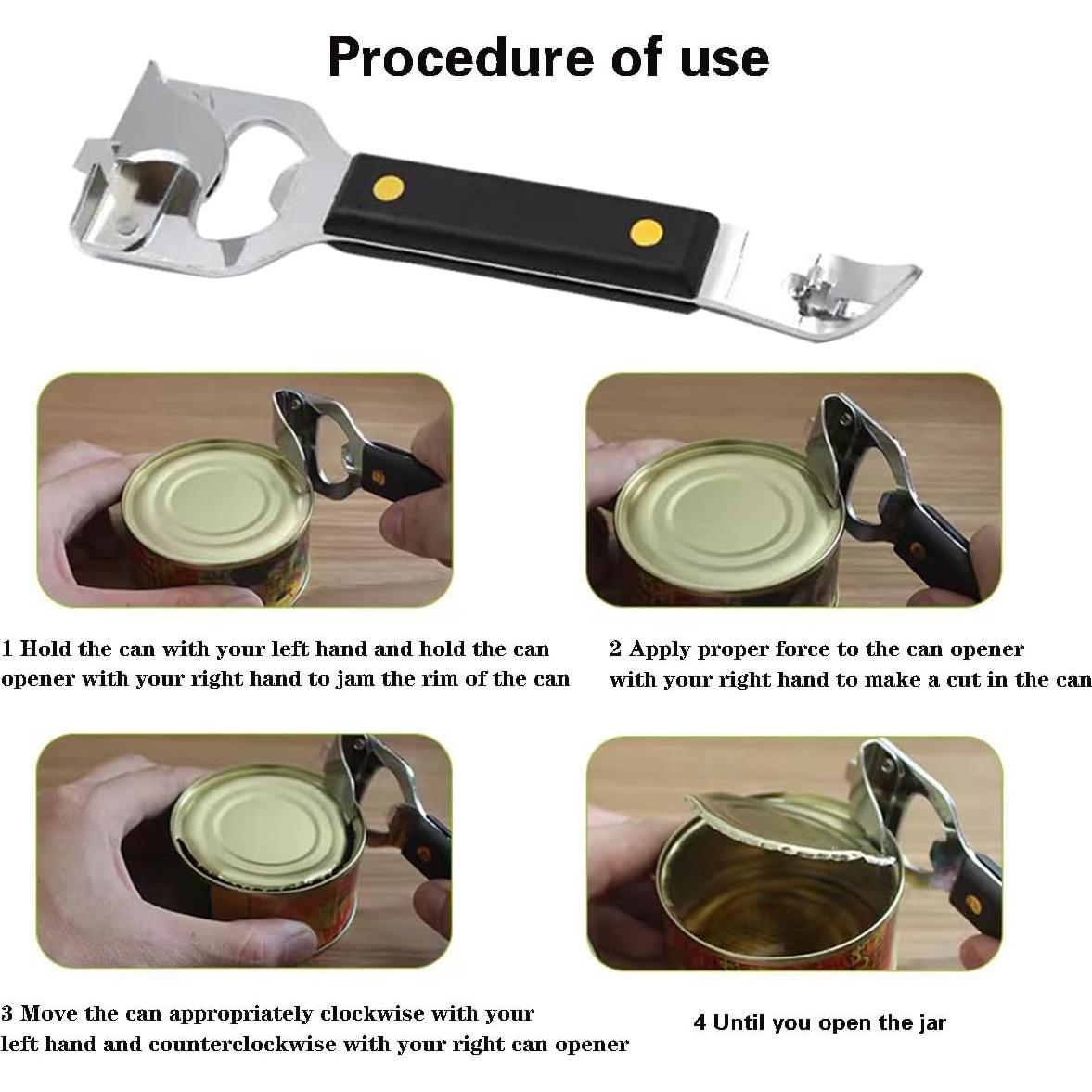 Procedure of use

1 Hold the can with your left hand and hold the can opener with your right hand to jam the rim of the can

2 Apply proper force to the can opener with your right hand to make a cut in the can

3 Move the can appropriately clockwise with your left hand and counterclockwise with your right can opener

4 Until you open the jar