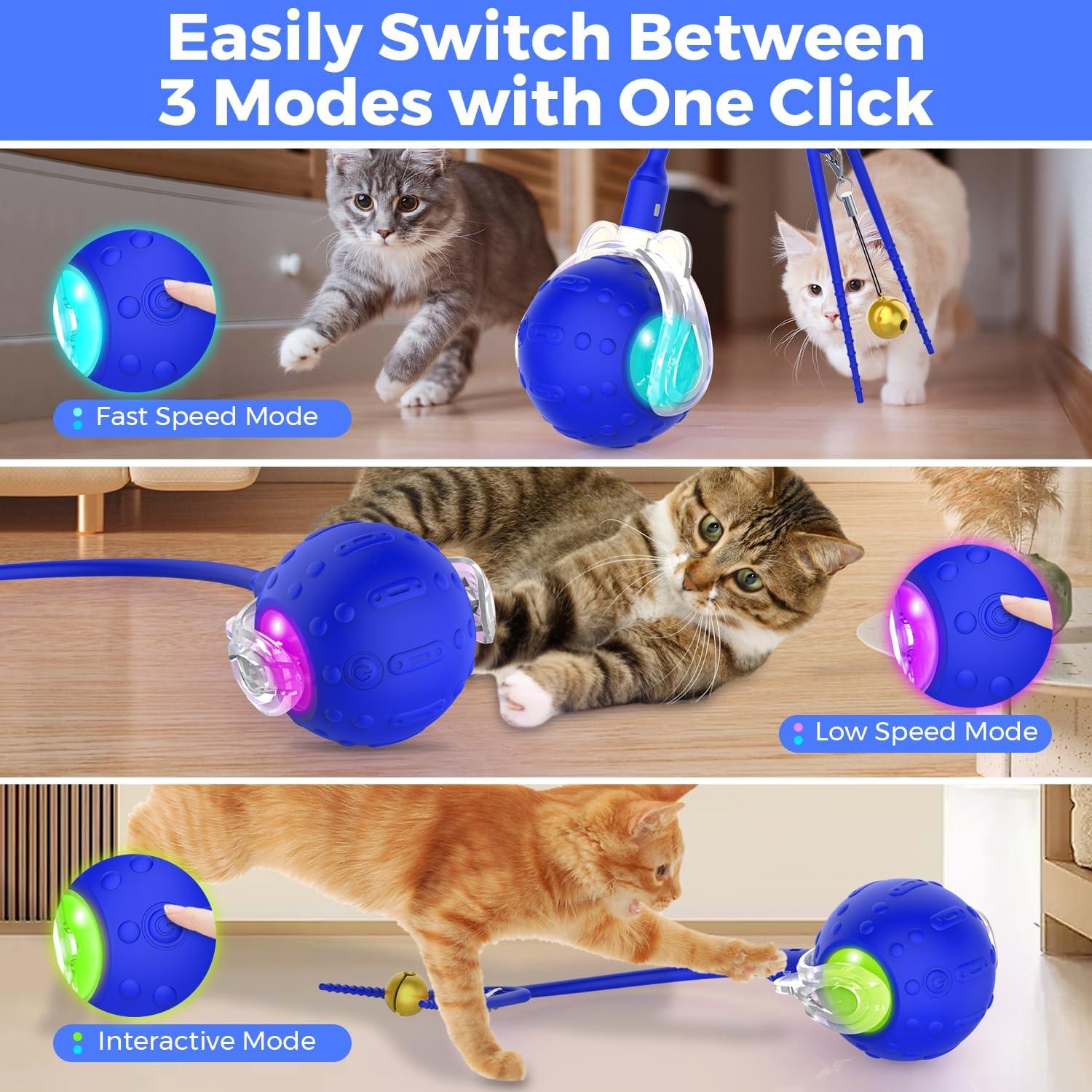 Easily Switch Between
3 Modes with One Click

Fast Speed Mode

Low Speed Mode

Interactive Mode