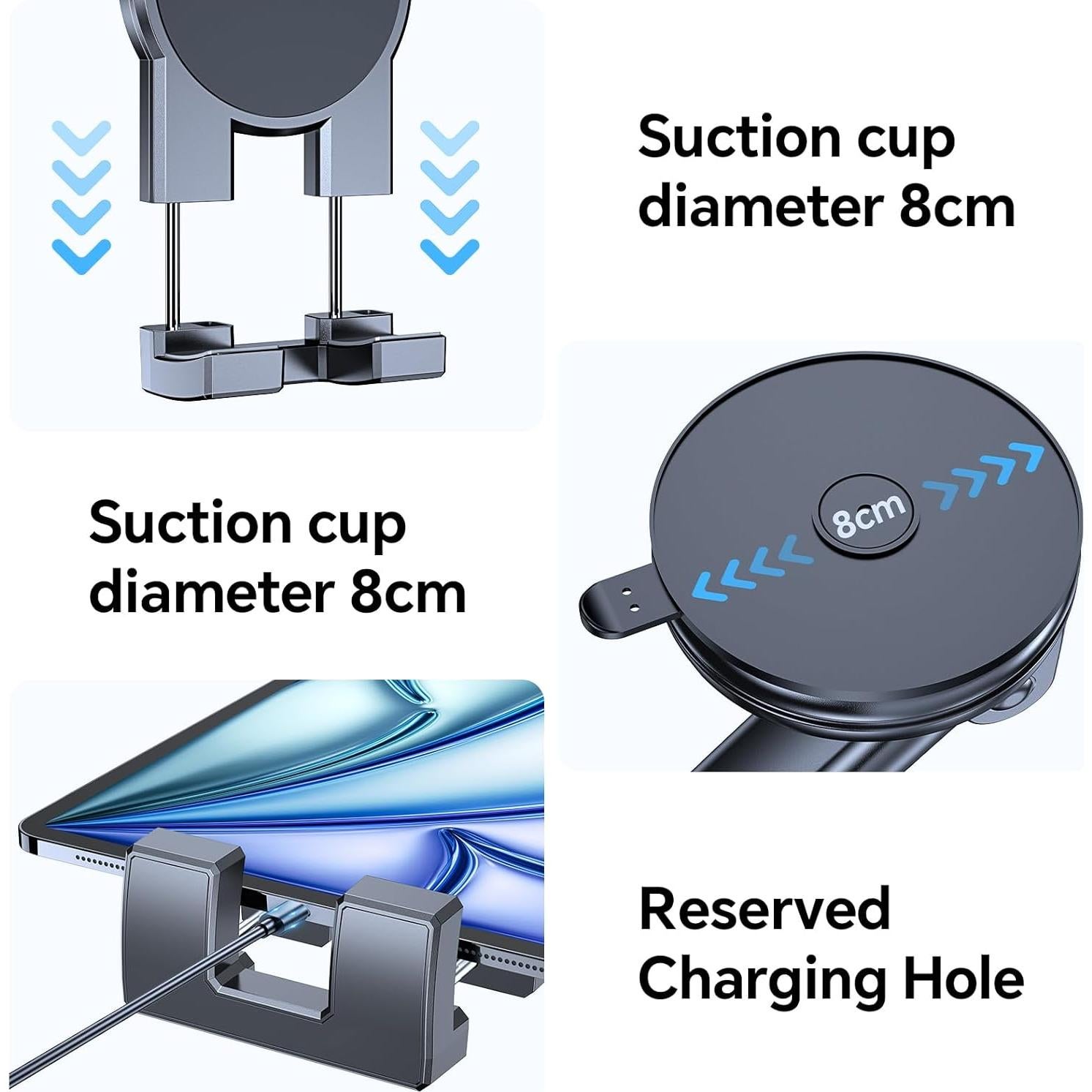 Suction cup diameter 8cm

Suction cup diameter 8cm

8cm

Reserved Charging Hole