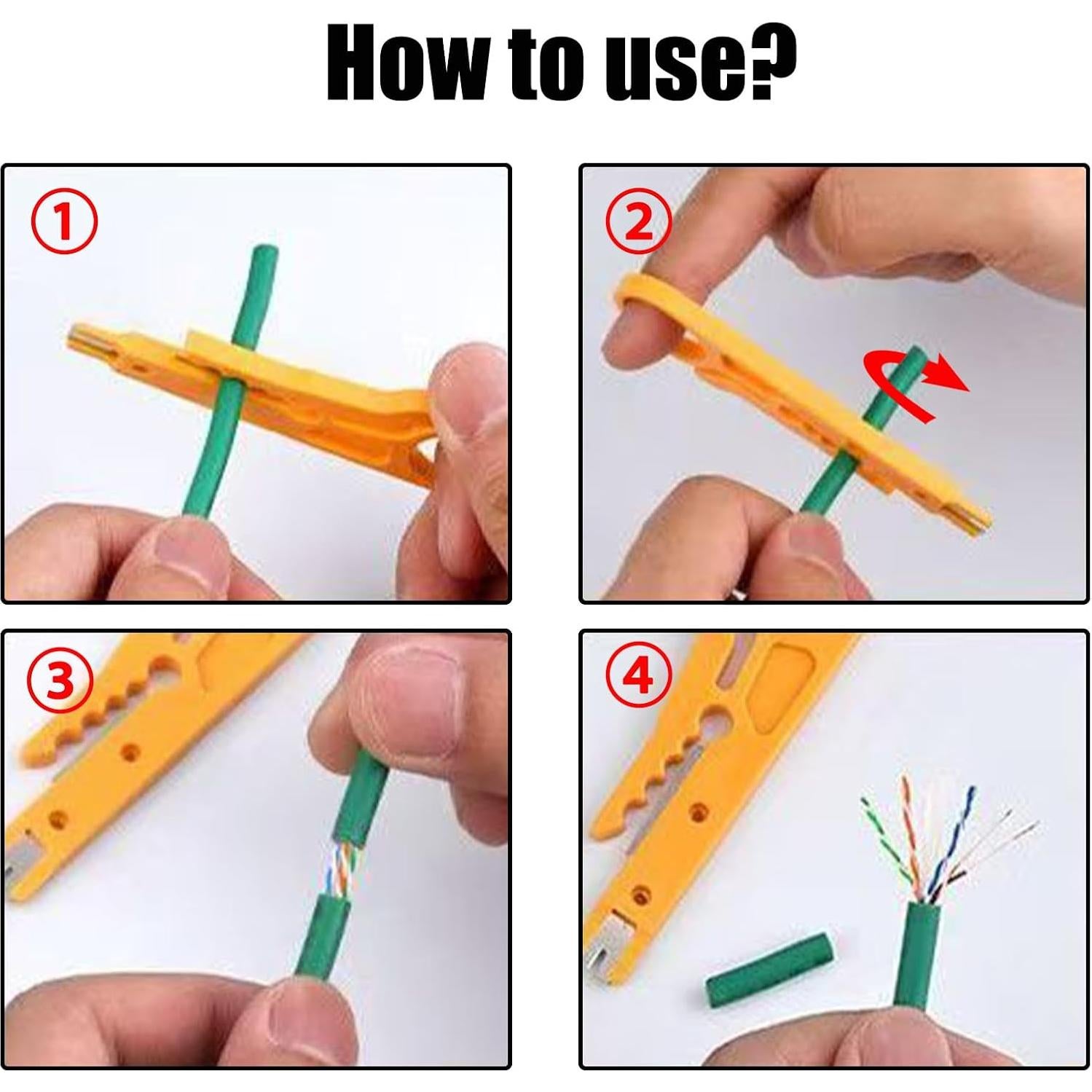 How to use?

①

②

③

④